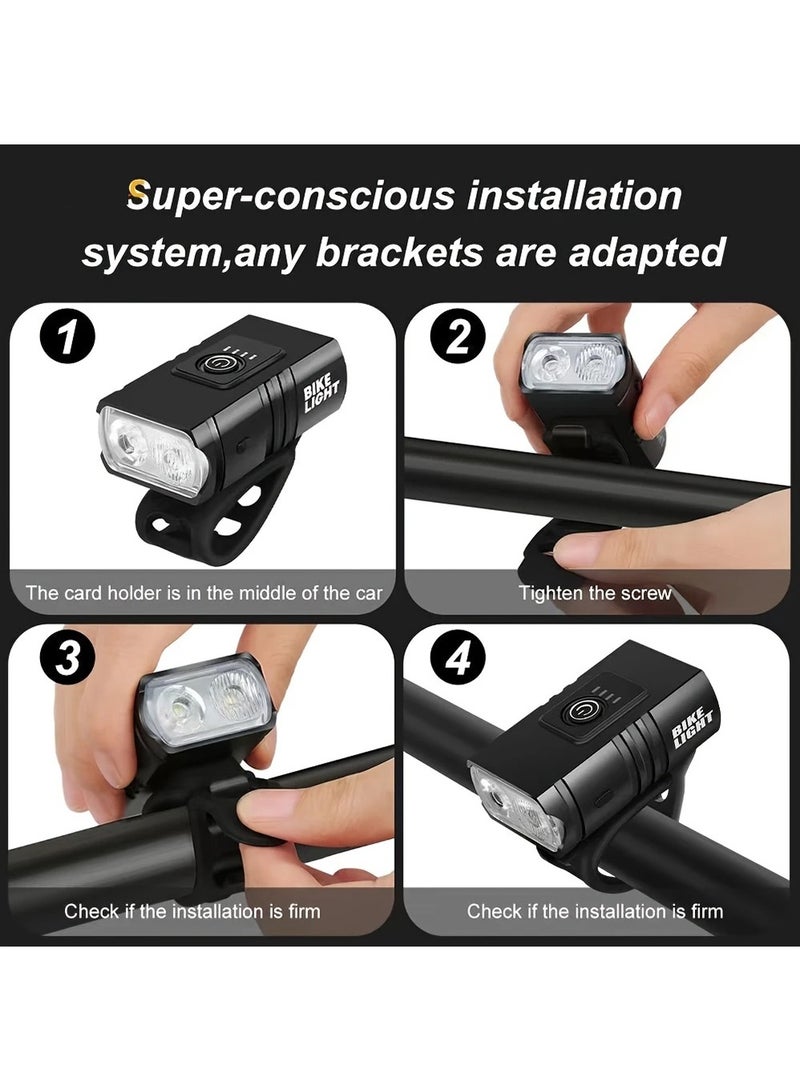 Super-conscious installation system,any brackets are adapted

1

BIKE LIGHT

The card holder is in the middle of the car

2

Tighten the screw

3

Check if the installation is firm

4

BIKE LIGHT

Check if the installation is firm