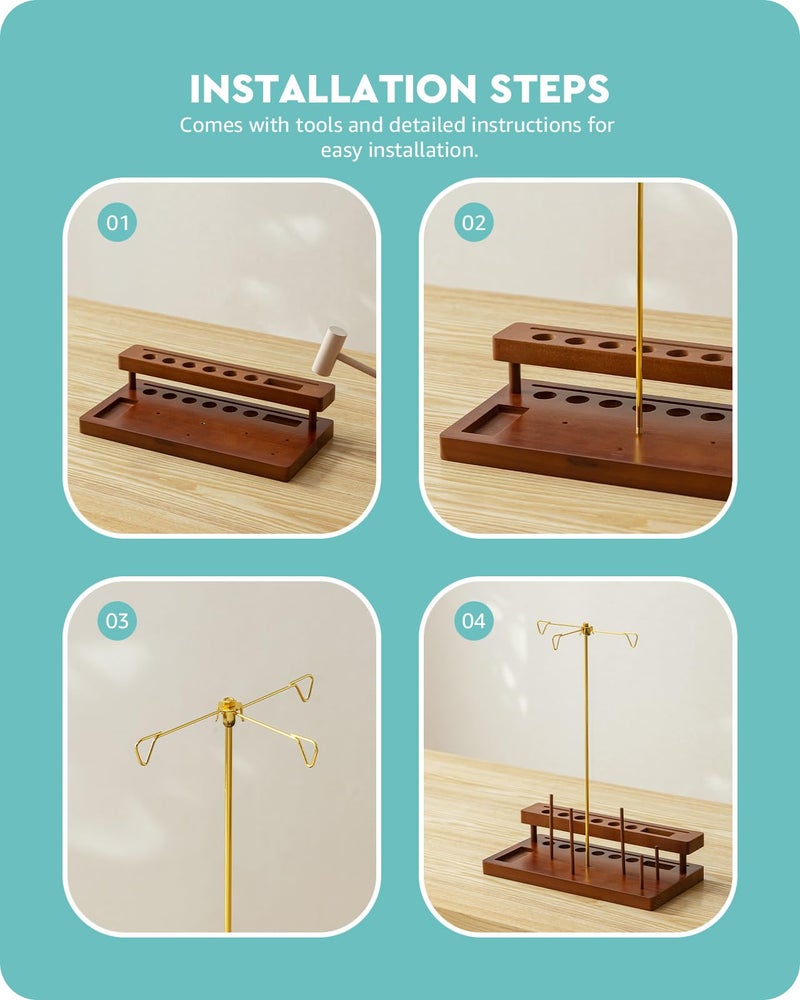 INSTALLATION STEPS
Comes with tools and detailed instructions for easy installation.

01

02

03

04