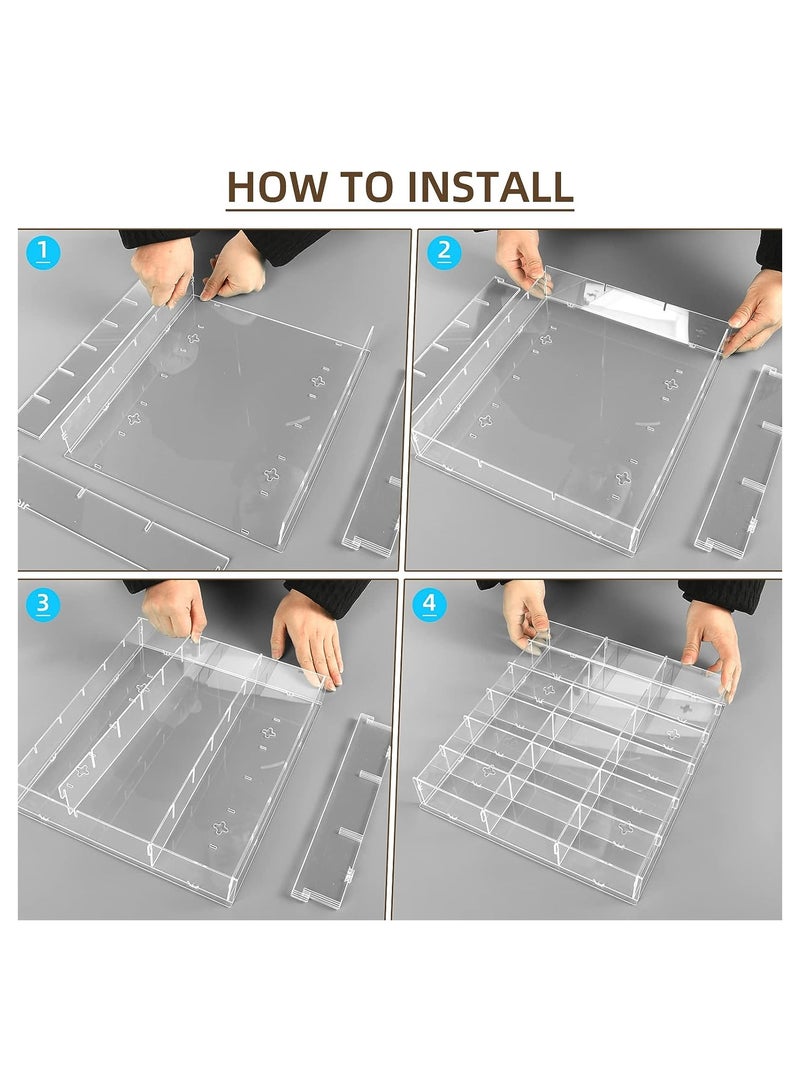 HOW TO INSTALL

1

2

3

4