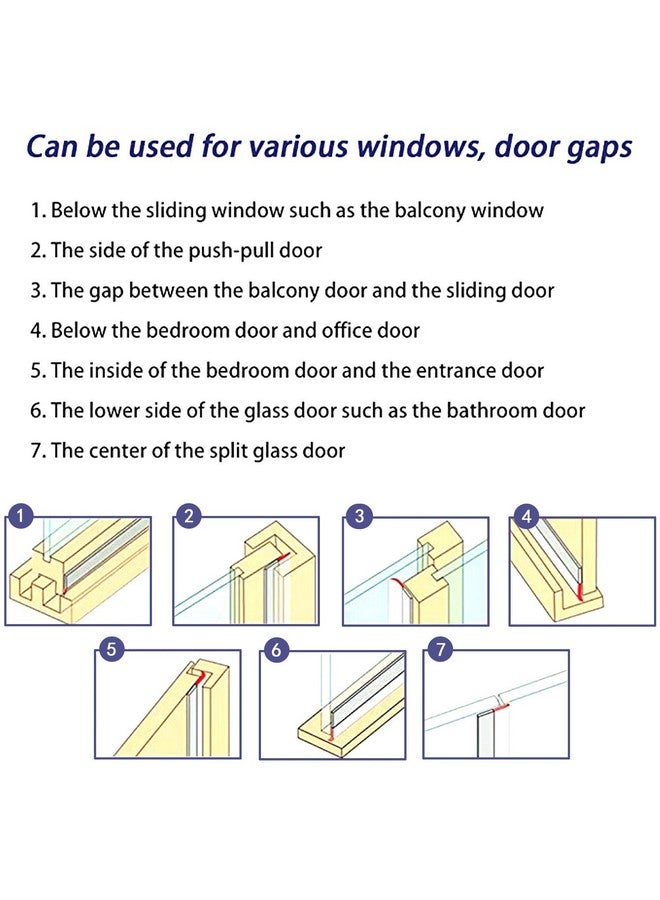 Can be used for various windows, door gaps

1. Below the sliding window such as the balcony window

2. The side of the push-pull door

3. The gap between the balcony door and the sliding door

4. Below the bedroom door and office door

5. The inside of the bedroom door and the entrance door

6. The lower side of the glass door such as the bathroom door

7. The center of the split glass door

1

2

3

4

5

6

7