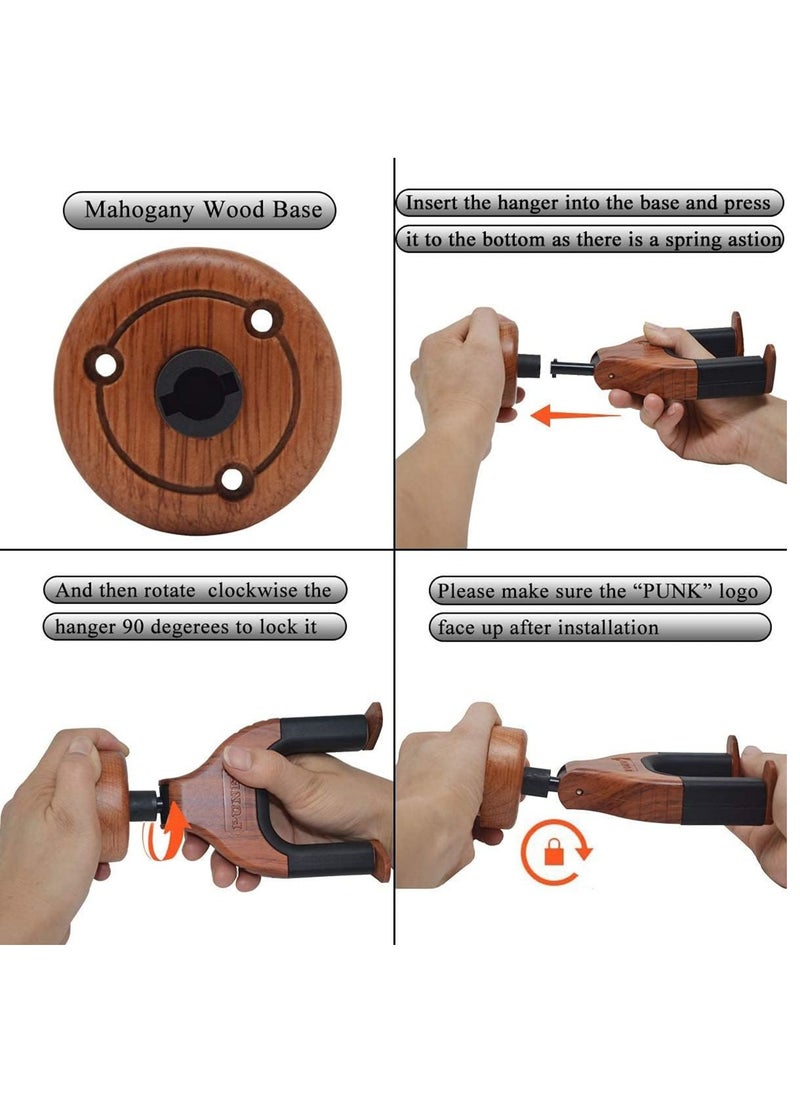 Mahogany Wood Base

Insert the hanger into the base and press it to the bottom as there is a spring astion

And then rotate clockwise the hanger 90 degerees to lock it

Please make sure the "PUNK" logo face up after installation