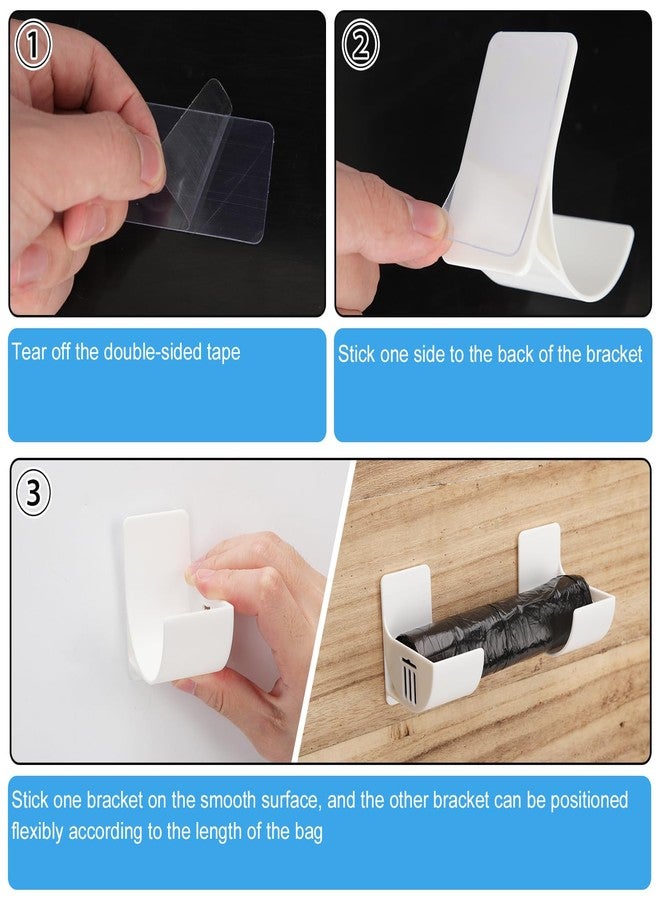 1

2

Tear off the double-sided tape

Stick one side to the back of the bracket

3

Stick one bracket on the smooth surface, and the other bracket can be positioned flexibly according to the length of the bag