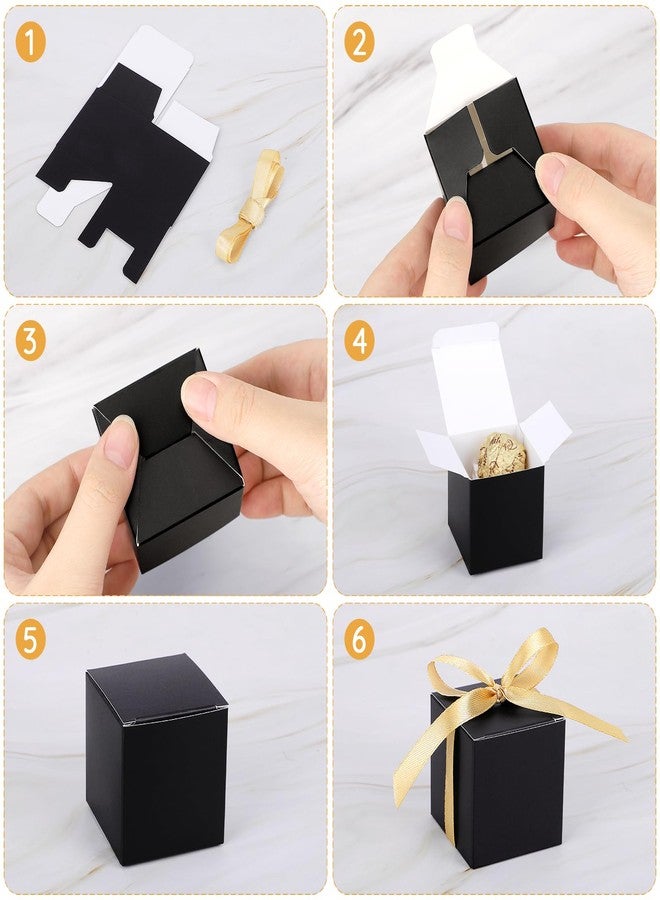 1

2

3

4

5

6