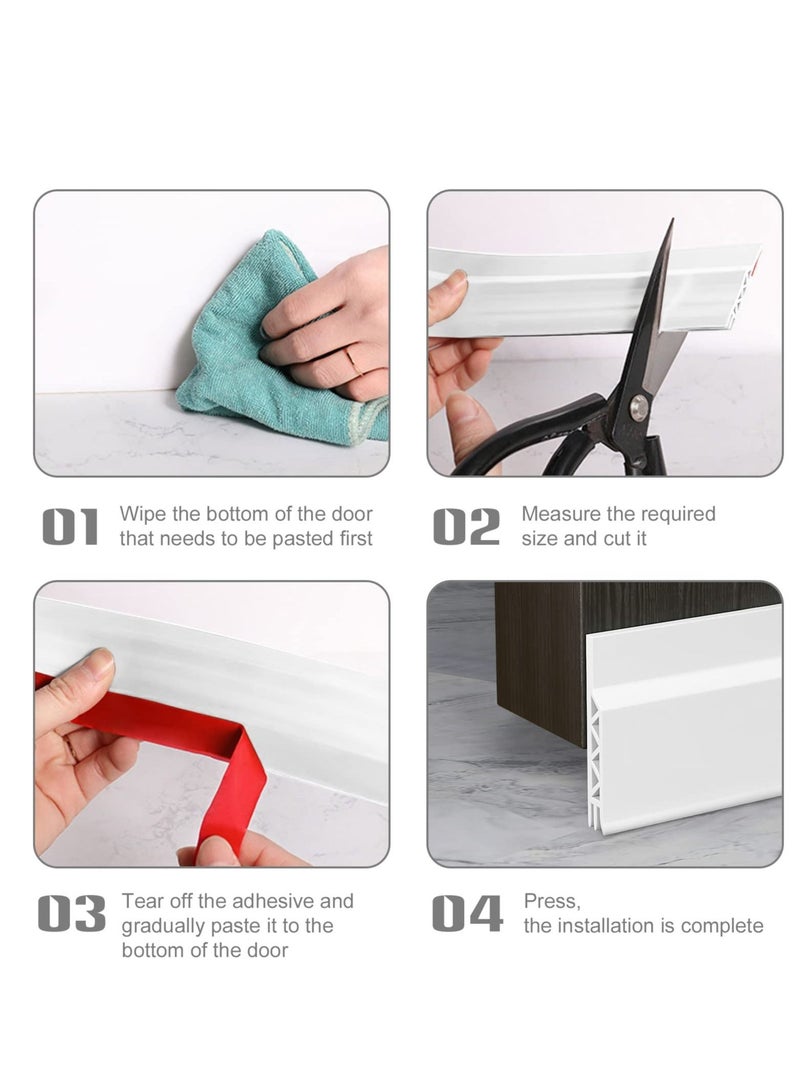 01 Wipe the bottom of the door that needs to be pasted first

02 Measure the required size and cut it

03 Tear off the adhesive and gradually paste it to the bottom of the door

04 Press, the installation is complete