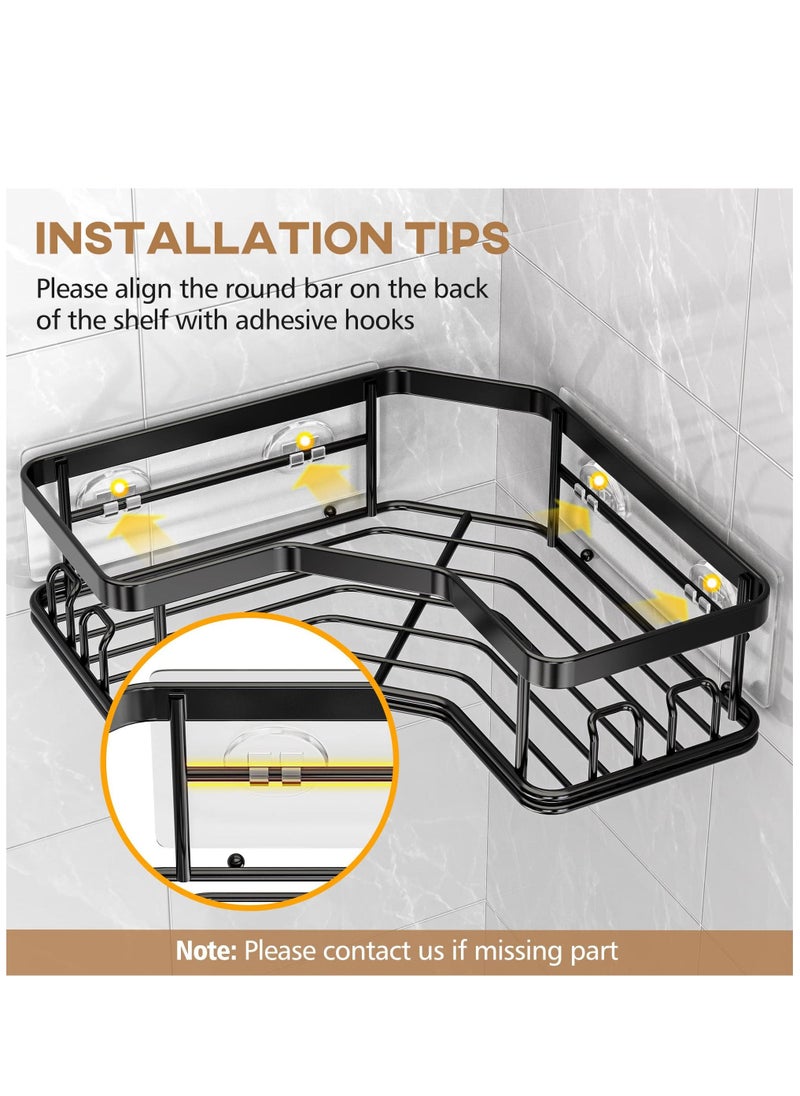 INSTALLATION TIPS

Please align the round bar on the back of the shelf with adhesive hooks

Note: Please contact us if missing part