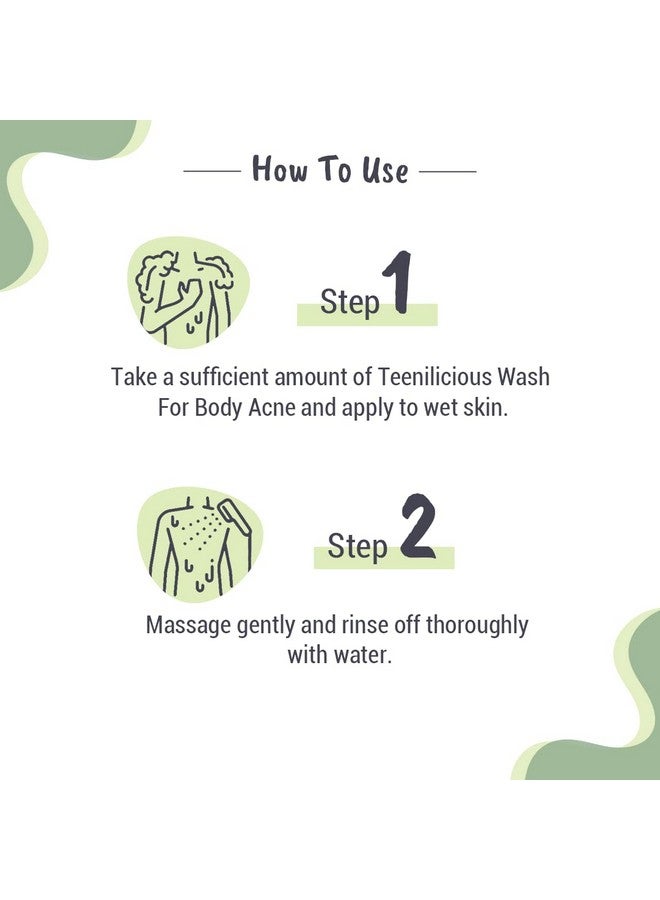 How To Use

Step 1

Take a sufficient amount of Teenilicious Wash For Body Acne and apply to wet skin.

Step 2

Massage gently and rinse off thoroughly with water.