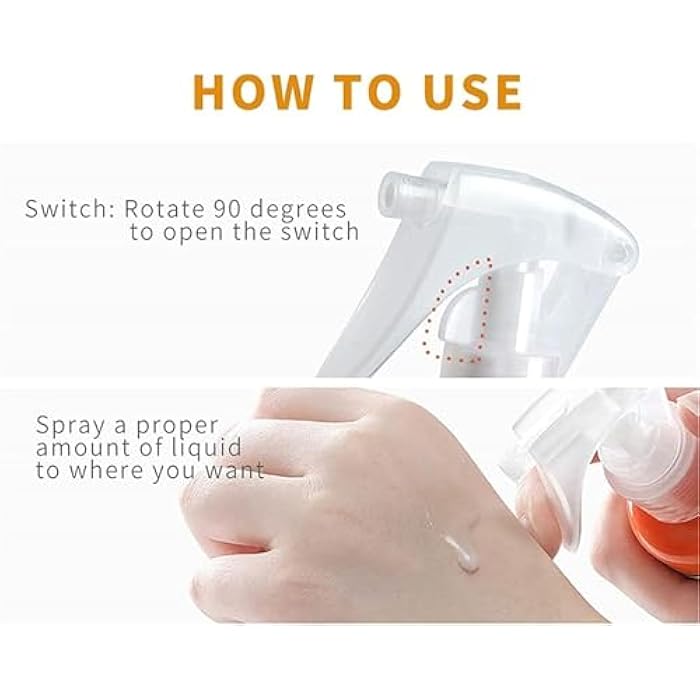 HOW TO USE

Switch: Rotate 90 degrees to open the switch

Spray a proper amount of liquid to where you want