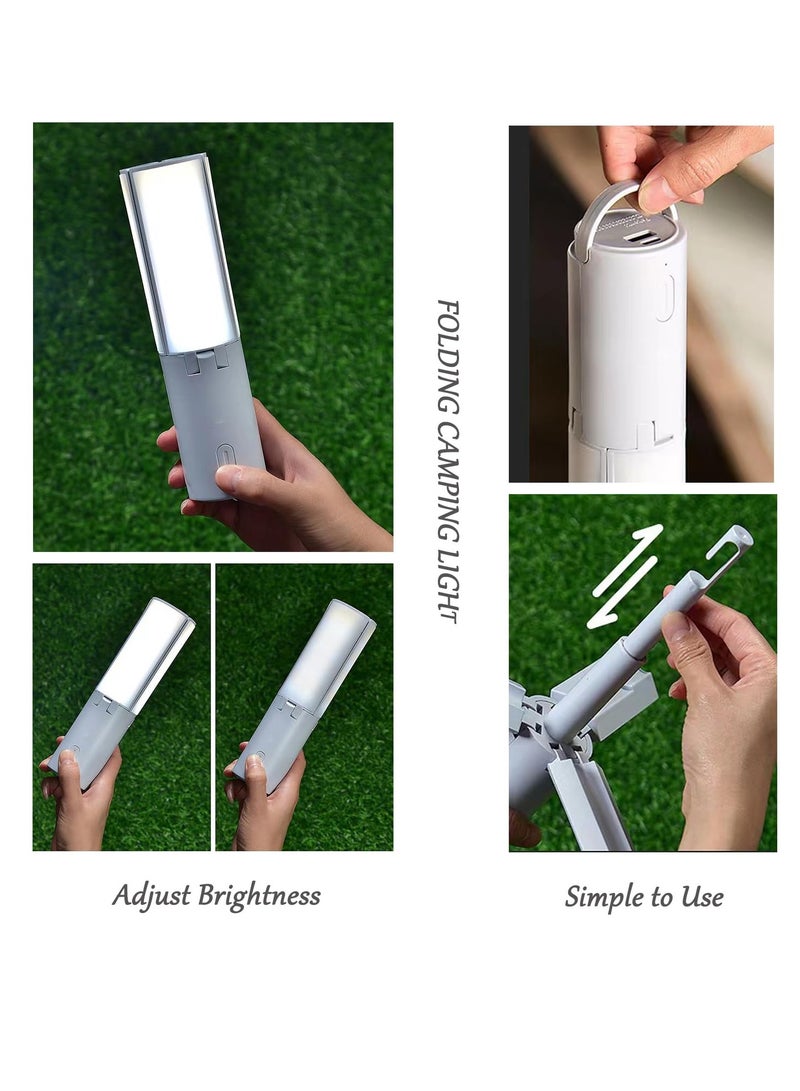 FOLDING CAMPING LIGHT

Adjust Brightness

Simple to Use