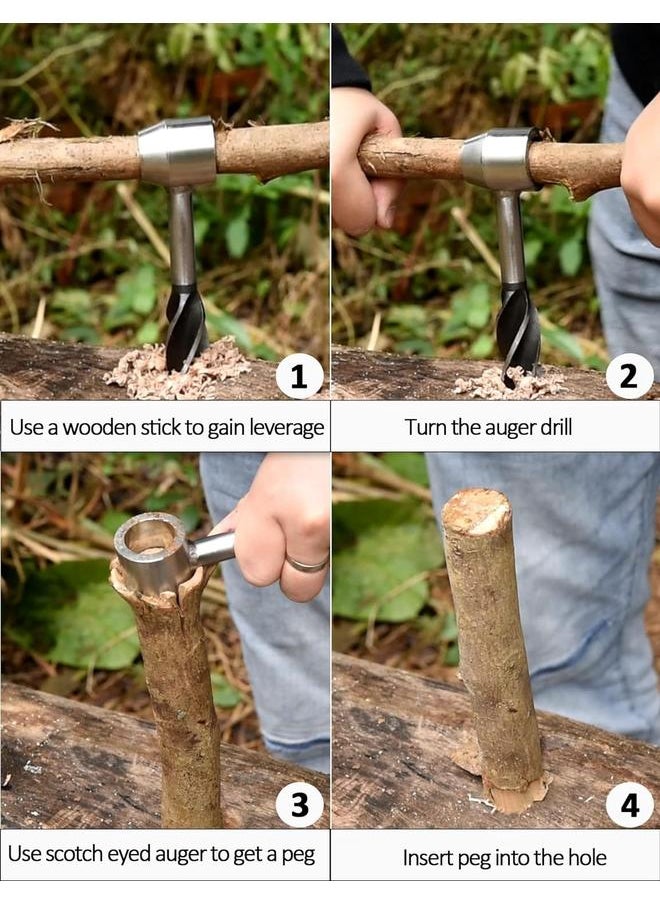 1

Use a wooden stick to gain leverage

2

Turn the auger drill

3

Use scotch eyed auger to get a peg

4

Insert peg into the hole