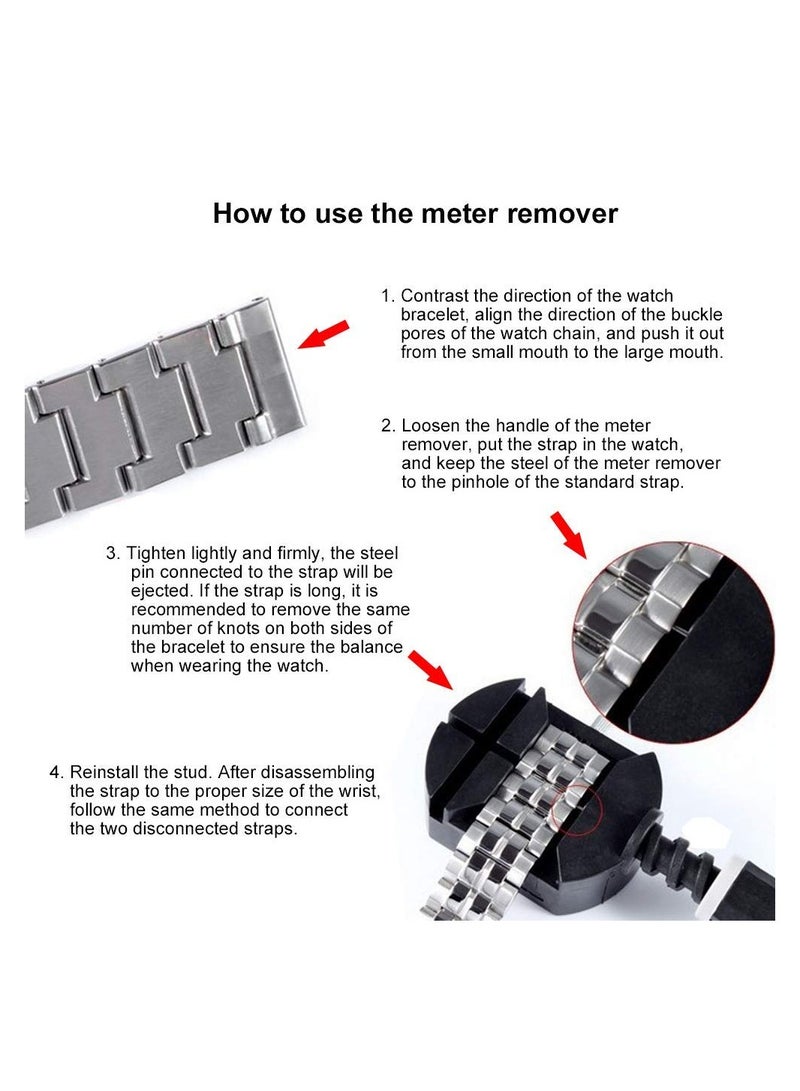 How to use the meter remover

1. Contrast the direction of the watch bracelet, align the direction of the buckle pores of the watch chain, and push it out from the small mouth to the large mouth.

2. Loosen the handle of the meter remover, put the strap in the watch, and keep the steel of the meter remover to the pinhole of the standard strap.

3. Tighten lightly and firmly, the steel pin connected to the strap will be ejected. If the strap is long, it is recommended to remove the same number of knots on both sides of the bracelet to ensure the balance when wearing the watch.

4. Reinstall the stud. After disassembling the strap to the proper size of the wrist, follow the same method to connect the two disconnected straps.