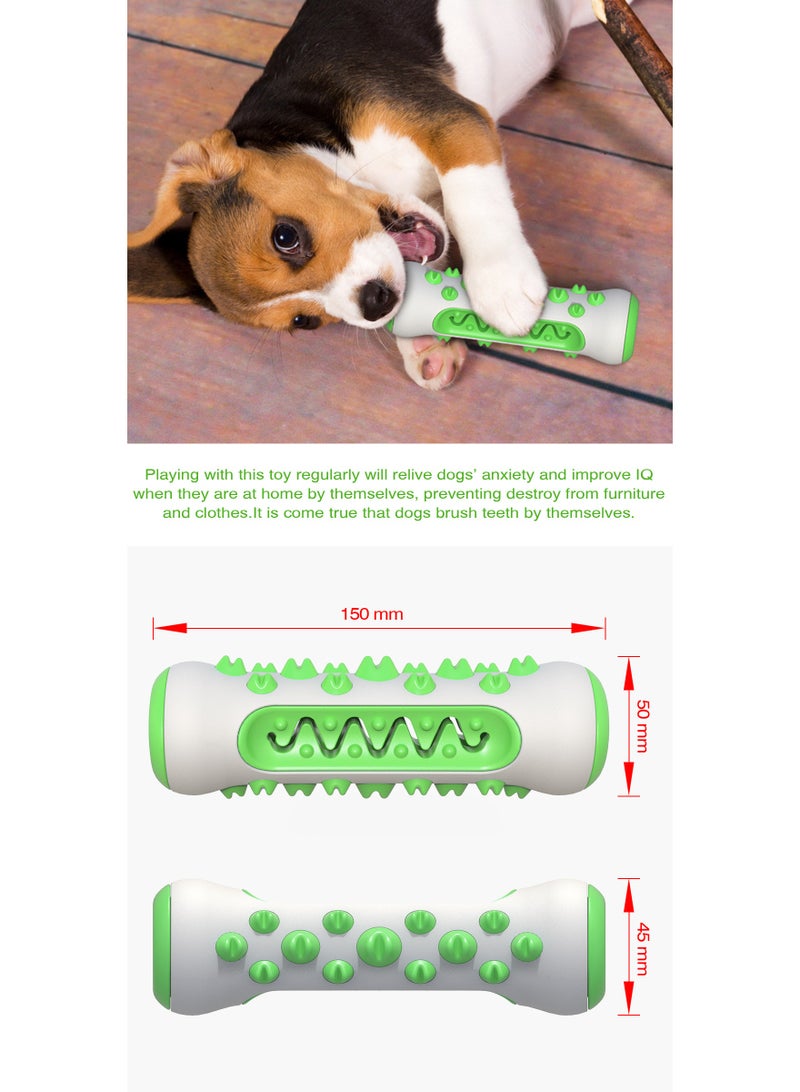 Playing with this toy regularly will relive dogs' anxiety and improve IQ when they are at home by themselves, preventing destroy from furniture and clothes.It is come true that dogs brush teeth by themselves.

150 mm

50 mm

45 mm