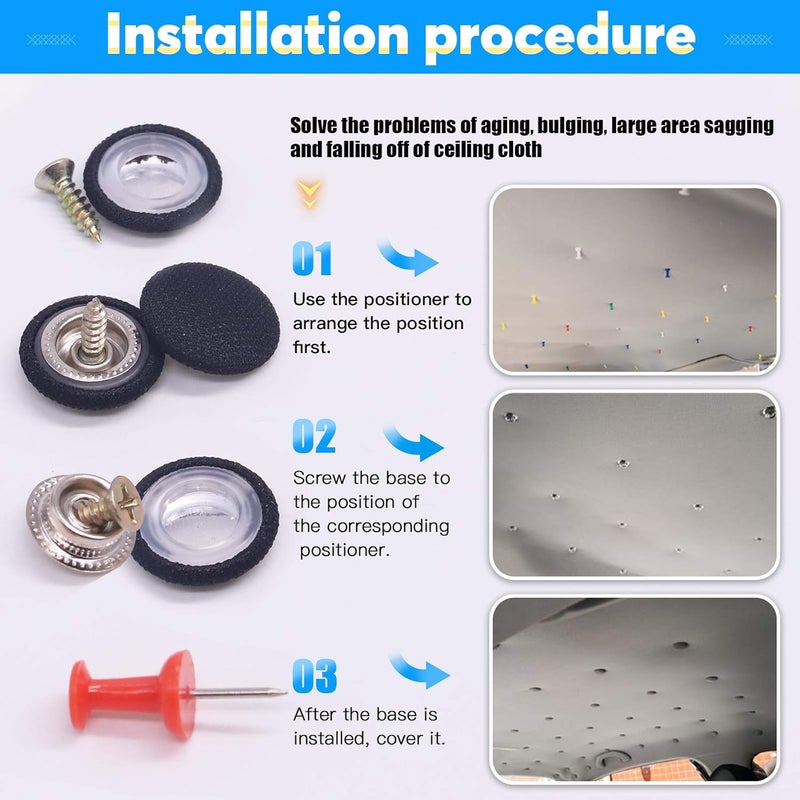 Installation procedure

Solve the problems of aging, bulging, large area sagging and falling off of ceiling cloth

01

Use the positioner to arrange the position first.

02

Screw the base to the position of the corresponding positioner.

03

After the base is installed, cover it.