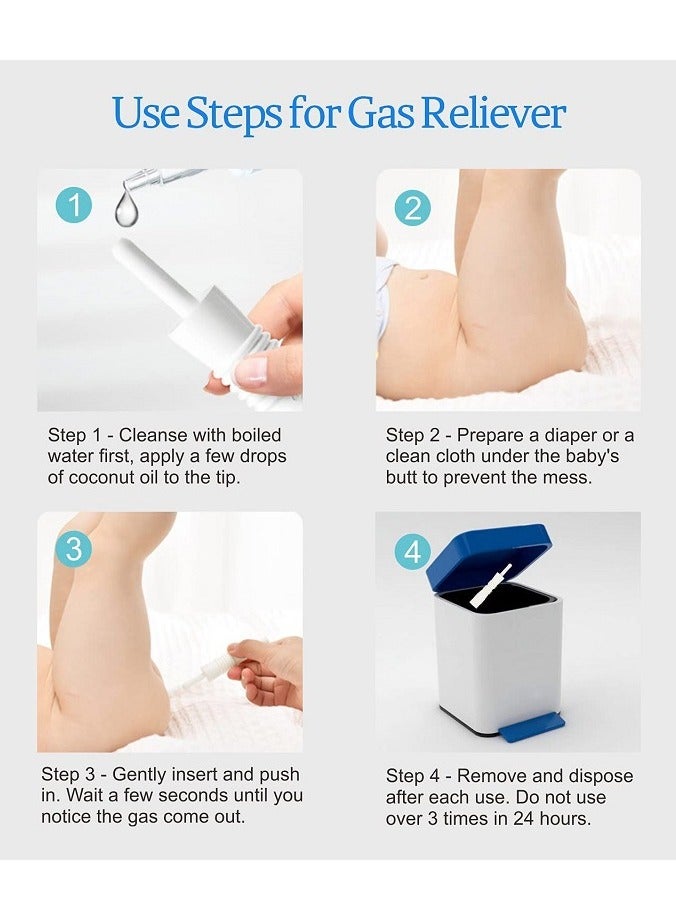 Use Steps for Gas Reliever

1

Step 1 - Cleanse with boiled water first, apply a few drops of coconut oil to the tip.

2

Step 2 - Prepare a diaper or a clean cloth under the baby's butt to prevent the mess.

3

Step 3 - Gently insert and push in. Wait a few seconds until you notice the gas come out.

4

Step 4 - Remove and dispose after each use. Do not use over 3 times in 24 hours.