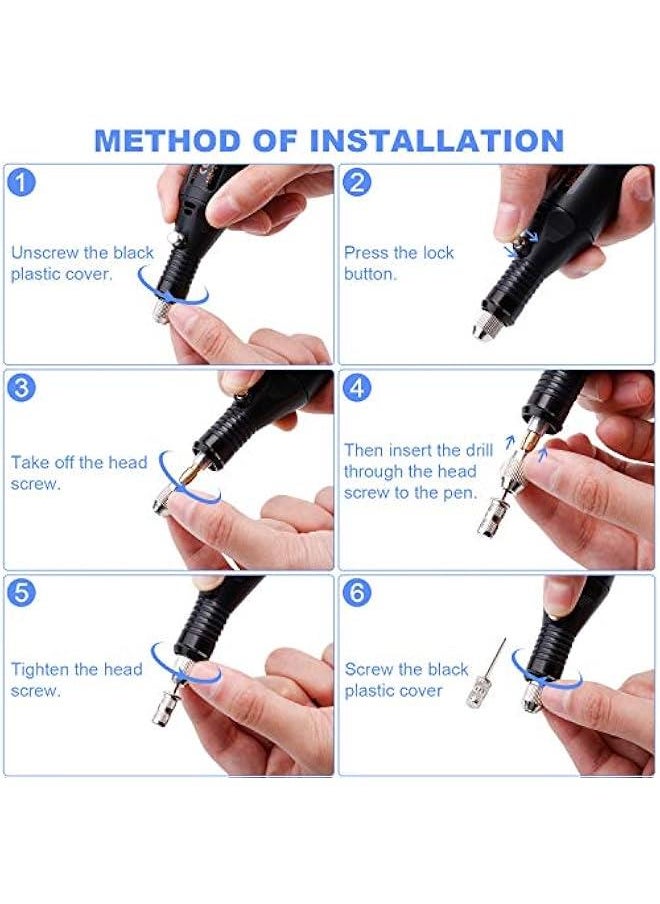 METHOD OF INSTALLATION

1
Unscrew the black plastic cover.

2
Press the lock button.

3
Take off the head screw.

4
Then insert the drill through the head screw to the pen.

5
Tighten the head screw.

6
Screw the black plastic cover