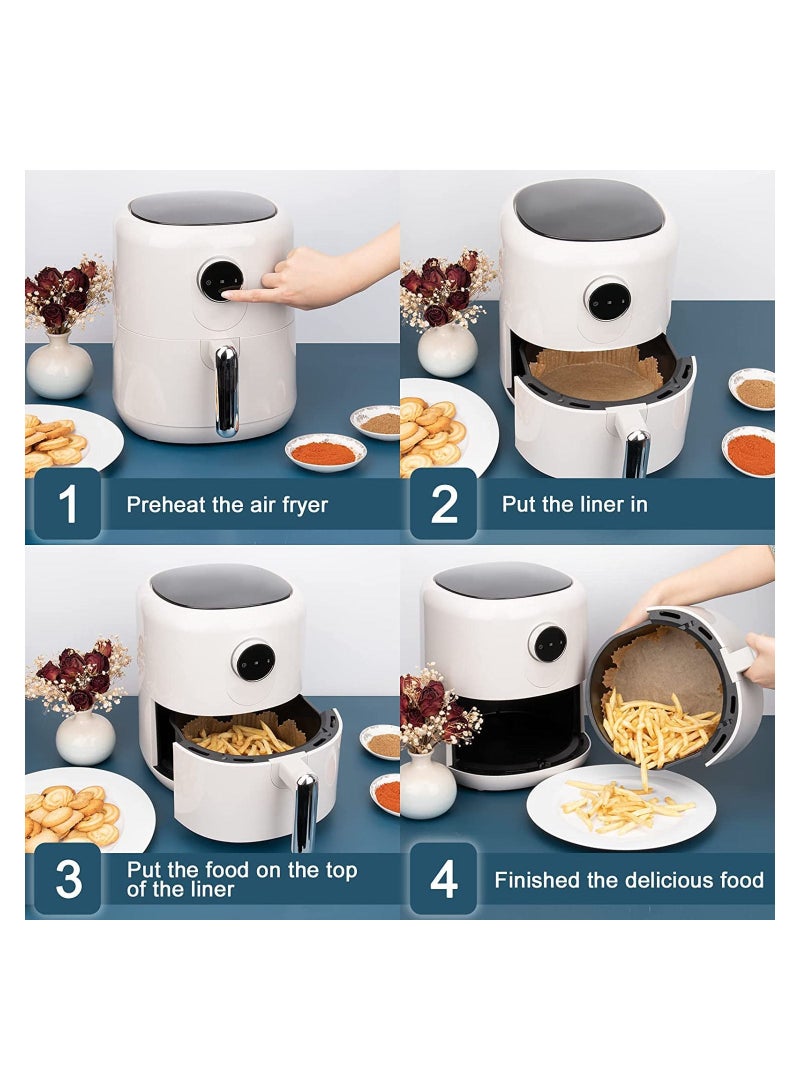 1 Preheat the air fryer

2 Put the liner in

3 Put the food on the top of the liner

4 Finished the delicious food