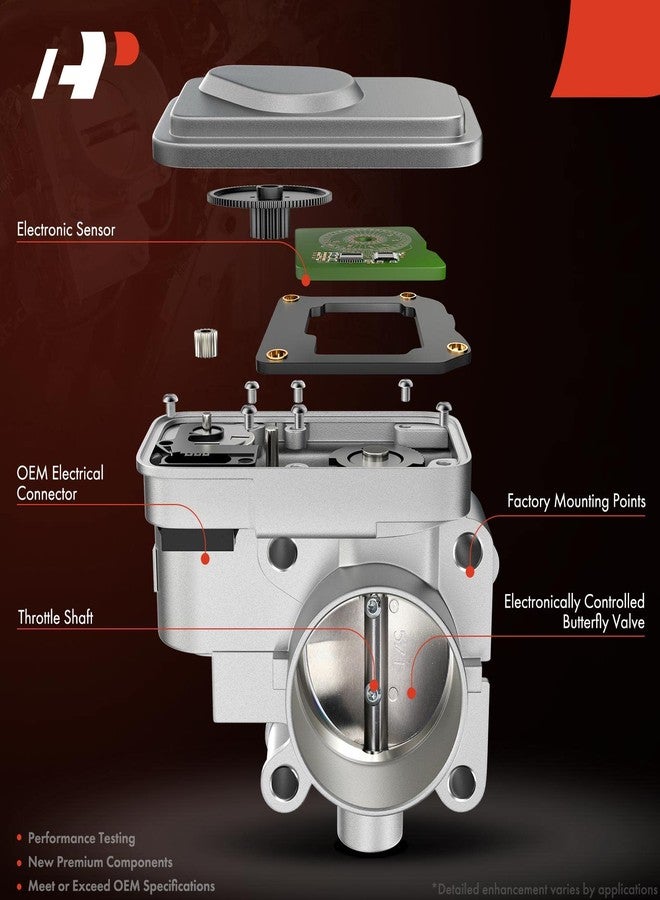 Electronic Sensor

OEM Electrical Connector

Factory Mounting Points

Throttle Shaft

Electronically Controlled Butterfly Valve

• Performance Testing
• New Premium Components
• Meet or Exceed OEM Specifications

*Detailed enhancement varies by applications