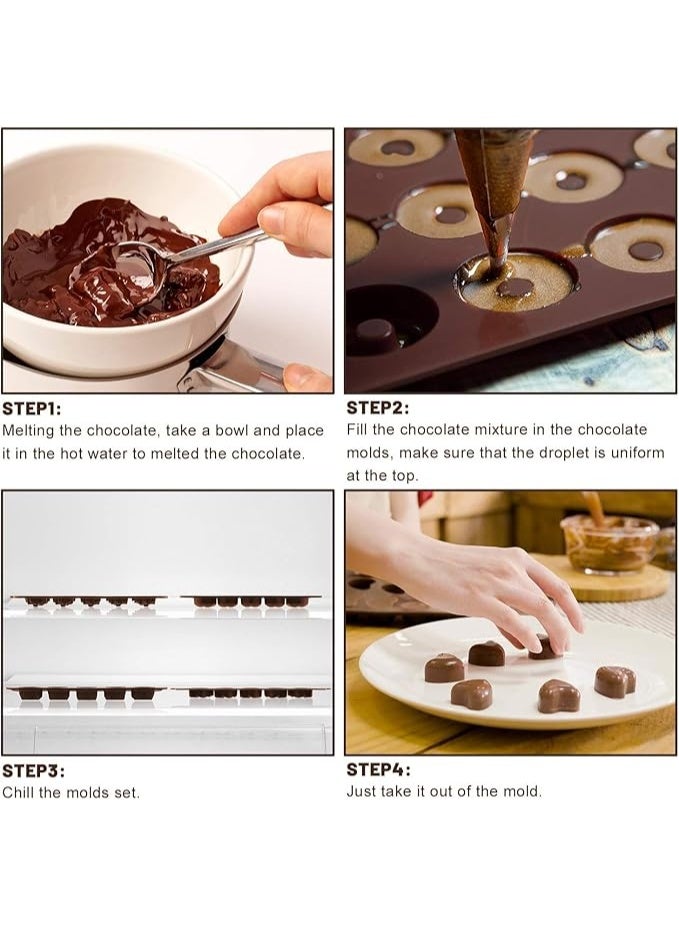 STEP1:
Melting the chocolate, take a bowl and place it in the hot water to melted the chocolate.

STEP2:
Fill the chocolate mixture in the chocolate molds, make sure that the droplet is uniform at the top.

STEP3:
Chill the molds set.

STEP4:
Just take it out of the mold.