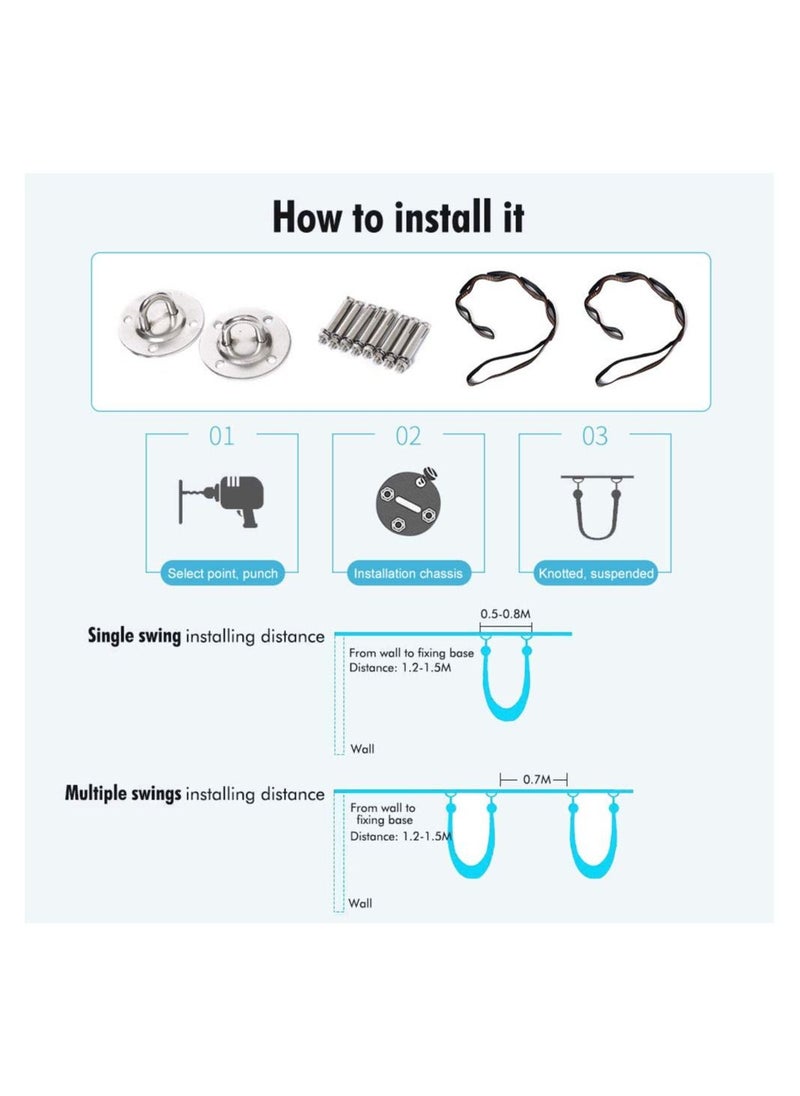 How to install it

01

Select point, punch

02

Installation chassis

03

Knotted, suspended

Single swing installing distance

0.5-0.8M

From wall to fixing base
Distance: 1.2-1.5M

Wall

Multiple swings installing distance

0.7M

From wall to fixing base
Distance: 1.2-1.5M

Wall