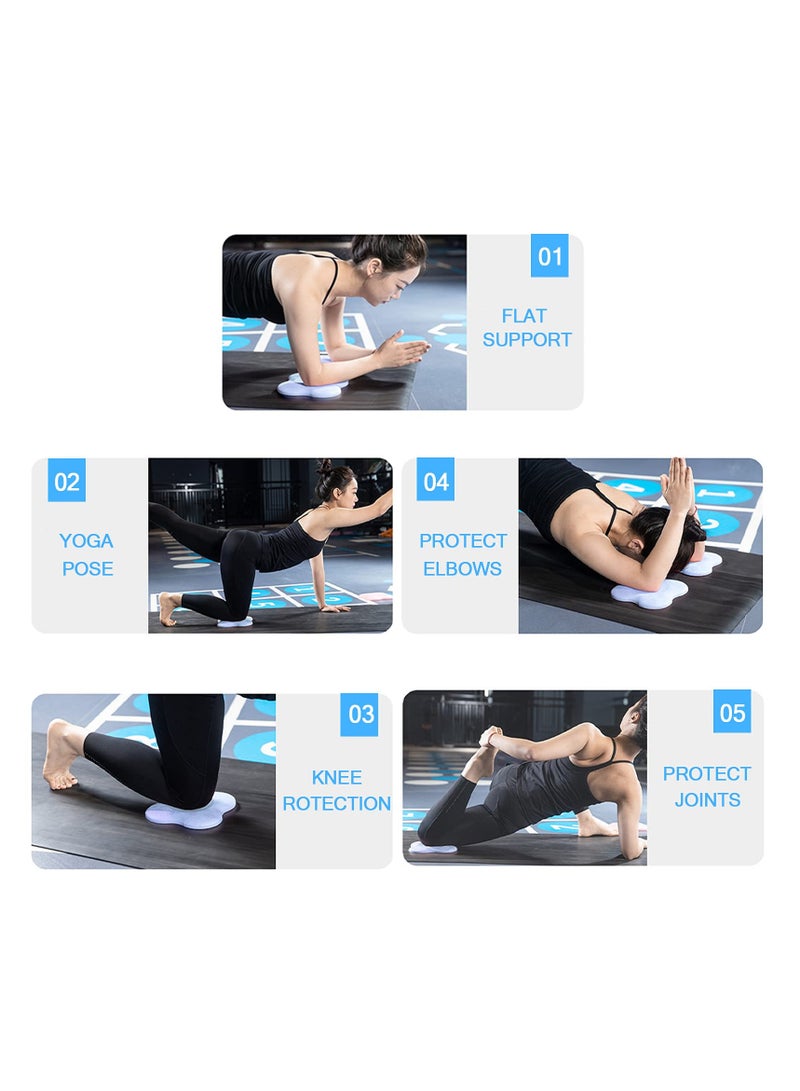 01
FLAT SUPPORT

02
YOGA POSE

04
PROTECT ELBOWS

03
KNEE ROTECTION

05
PROTECT JOINTS