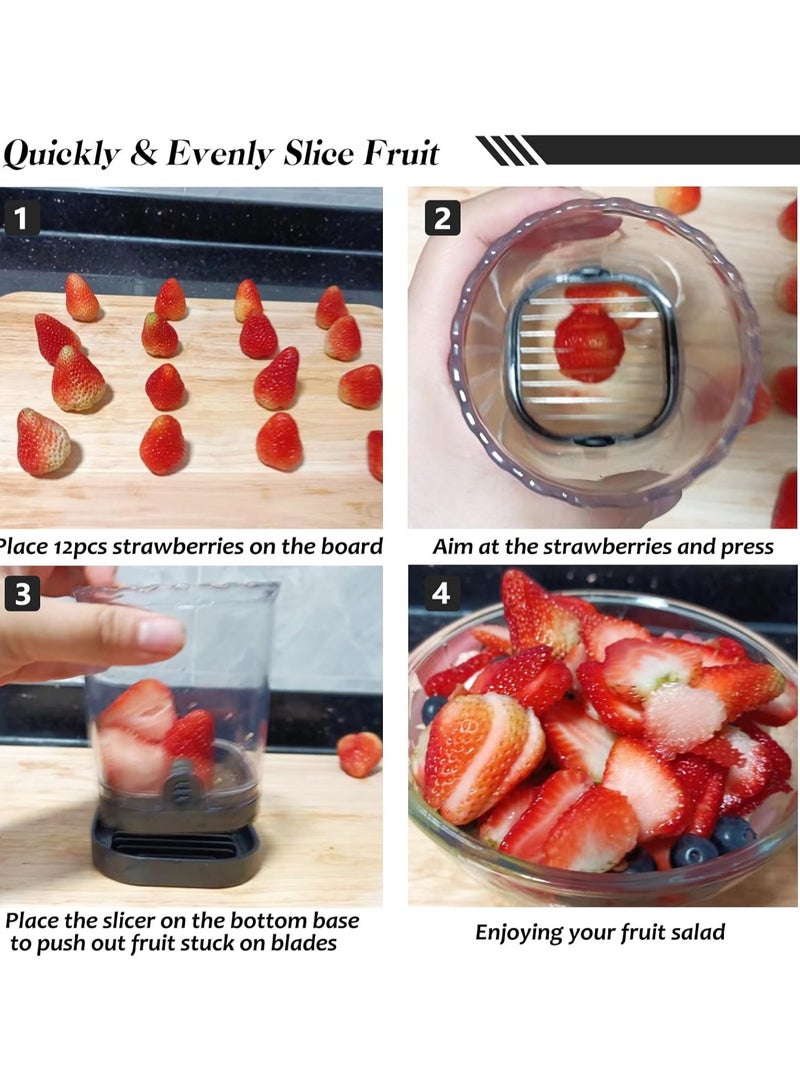 Quickly & Evenly Slice Fruit

1

Place 12pcs strawberries on the board

2

Aim at the strawberries and press

3

Place the slicer on the bottom base to push out fruit stuck on blades

4

Enjoying your fruit salad