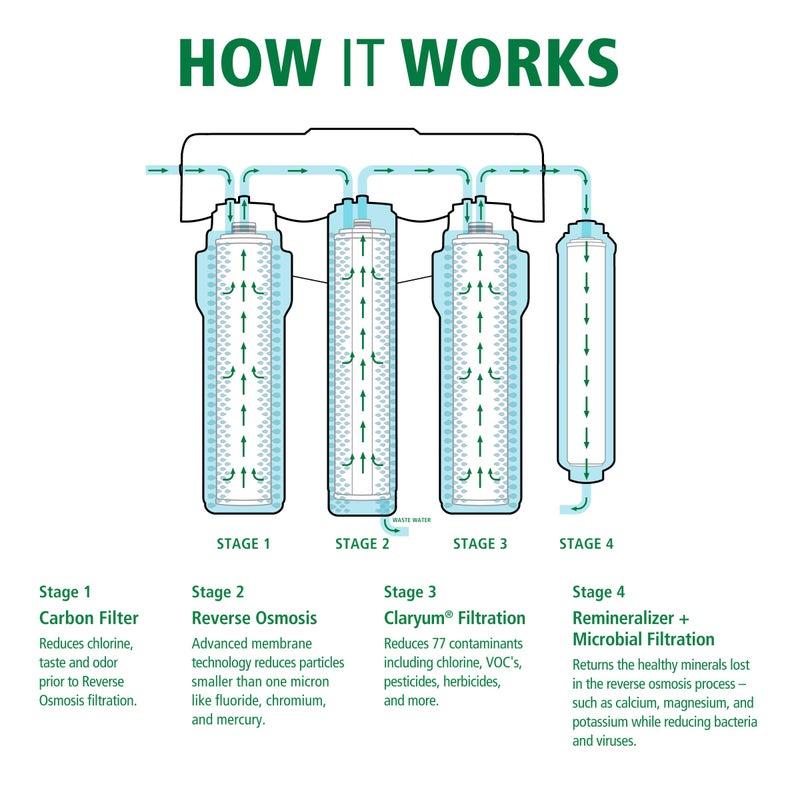 HOW IT WORKS

WASTE WATER

STAGE 1

STAGE 2

STAGE 3

STAGE 4

Stage 1
Carbon Filter
Reduces chlorine, taste and odor prior to Reverse Osmosis filtration.

Stage 2
Reverse Osmosis
Advanced membrane technology reduces particles smaller than one micron like fluoride, chromium, and mercury.

Stage 3
Claryum® Filtration
Reduces 77 contaminants including chlorine, VOC's, pesticides, herbicides, and more.

Stage 4
Remineralizer + Microbial Filtration
Returns the healthy minerals lost in the reverse osmosis process – such as calcium, magnesium, and potassium while reducing bacteria and viruses.