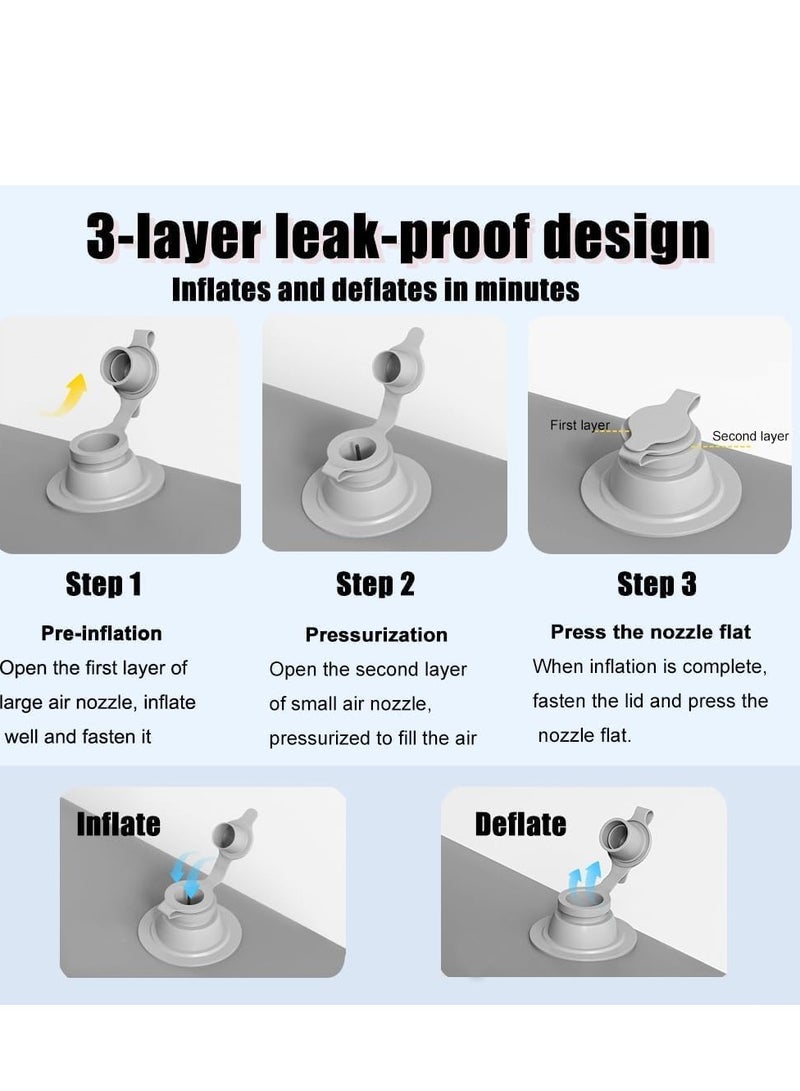 3-layer leak-proof design

Inflates and deflates in minutes

First layer

Second layer

Step 1

Pre-inflation

Open the first layer of large air nozzle, inflate well and fasten it

Step 2

Pressurization

Open the second layer of small air nozzle, pressurized to fill the air

Step 3

Press the nozzle flat

When inflation is complete, fasten the lid and press the nozzle flat.

Inflate

Deflate