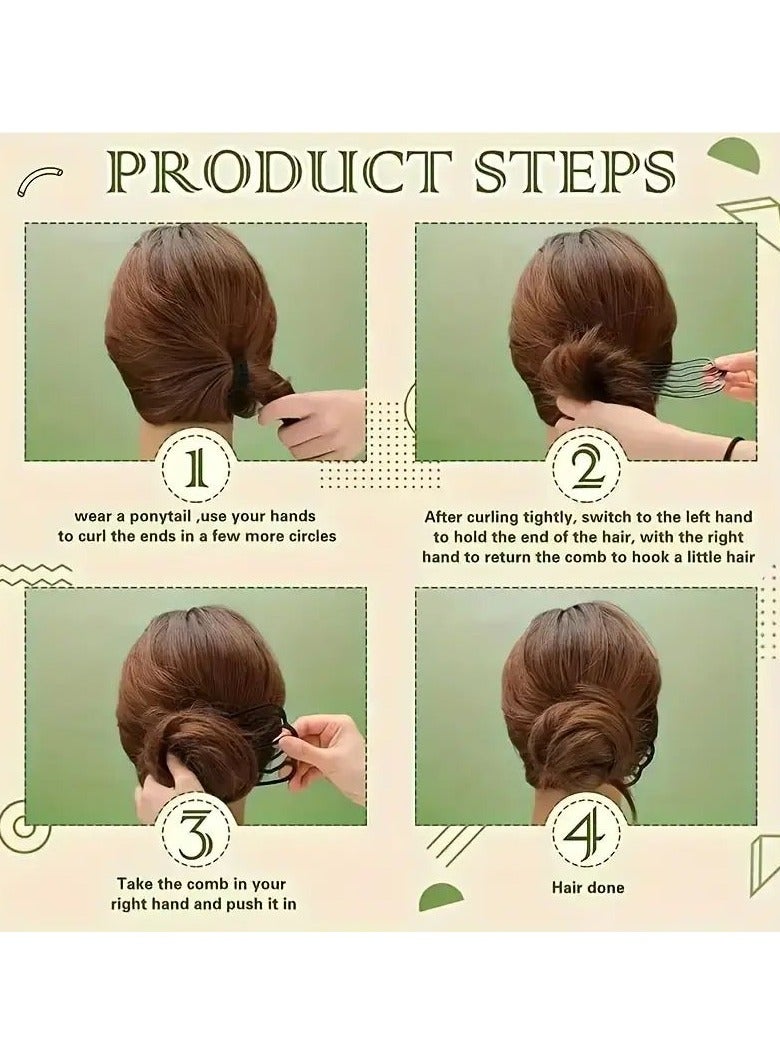 PRODUCT STEPS

1

wear a ponytail ,use your hands to curl the ends in a few more circles

2

After curling tightly, switch to the left hand to hold the end of the hair, with the right hand to return the comb to hook a little hair

3

Take the comb in your right hand and push it in

4

Hair done