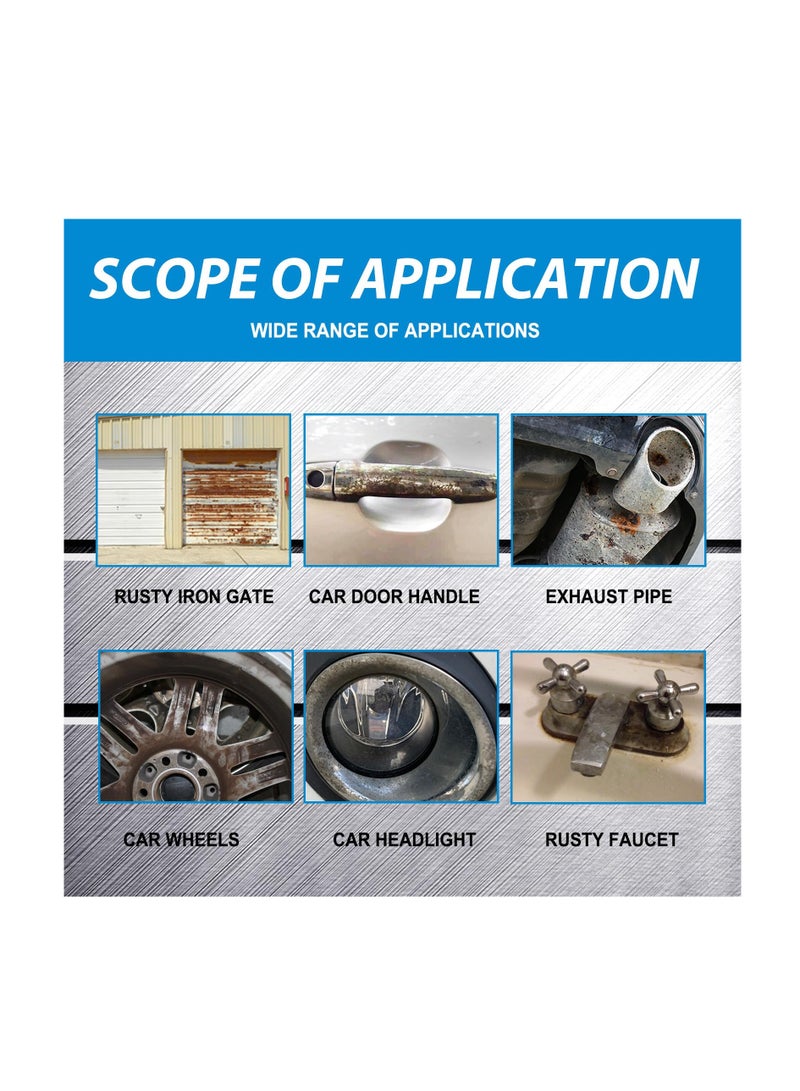 SCOPE OF APPLICATION

WIDE RANGE OF APPLICATIONS

RUSTY IRON GATE

CAR DOOR HANDLE

EXHAUST PIPE

CAR WHEELS

CAR HEADLIGHT

RUSTY FAUCET