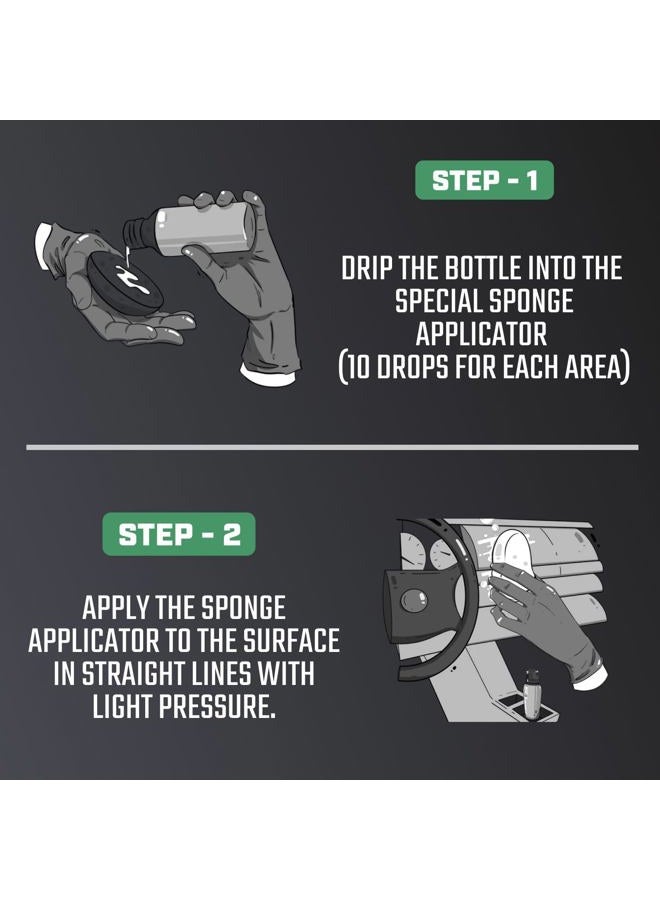 STEP - 1

DRIP THE BOTTLE INTO THE SPECIAL SPONGE APPLICATOR (10 DROPS FOR EACH AREA)

STEP - 2

APPLY THE SPONGE APPLICATOR TO THE SURFACE IN STRAIGHT LINES WITH LIGHT PRESSURE.