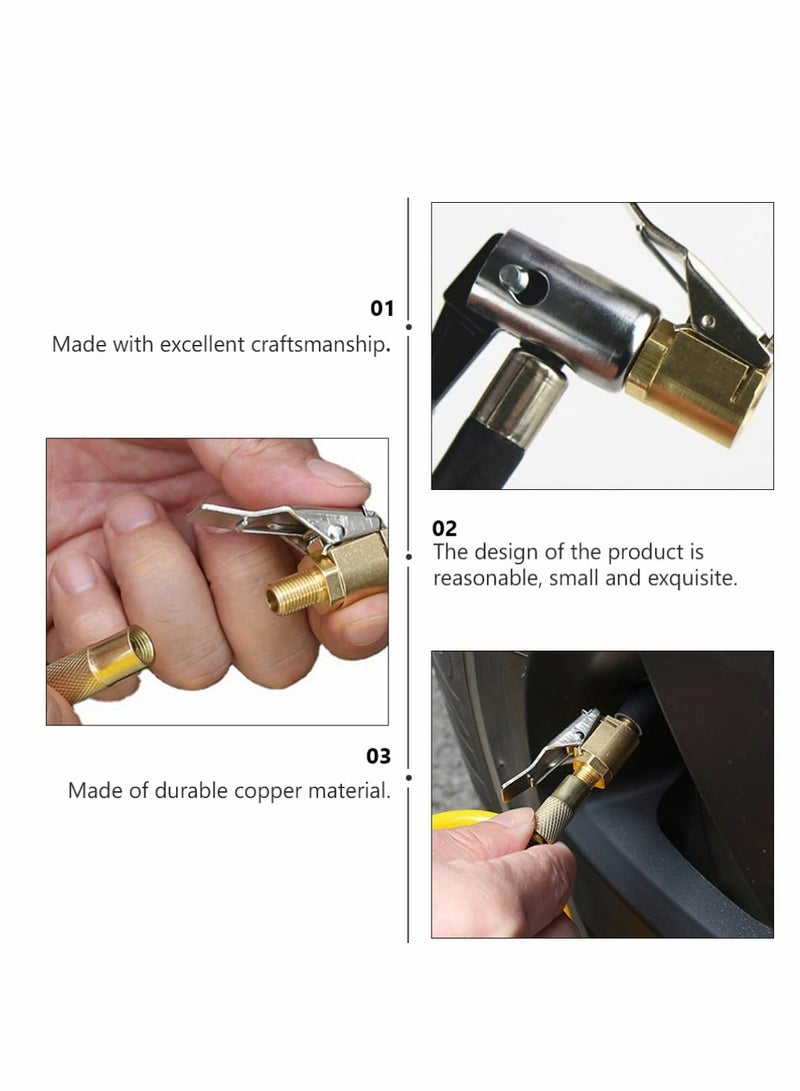 01
Made with excellent craftsmanship.

02
The design of the product is reasonable, small and exquisite.

03
Made of durable copper material.