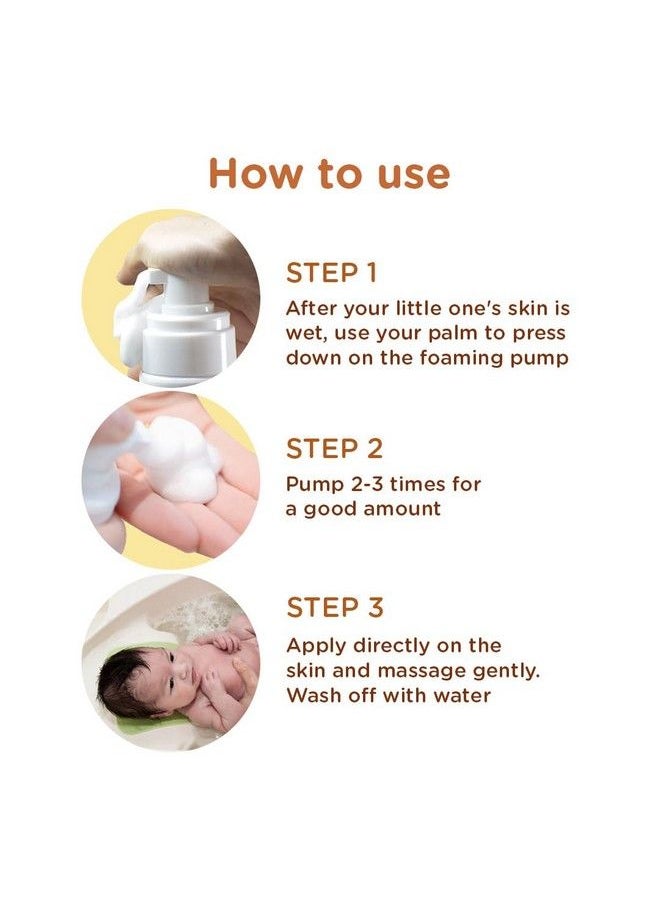 How to use

STEP 1

After your little one's skin is wet, use your palm to press down on the foaming pump

STEP 2

Pump 2-3 times for a good amount

STEP 3

Apply directly on the skin and massage gently. Wash off with water