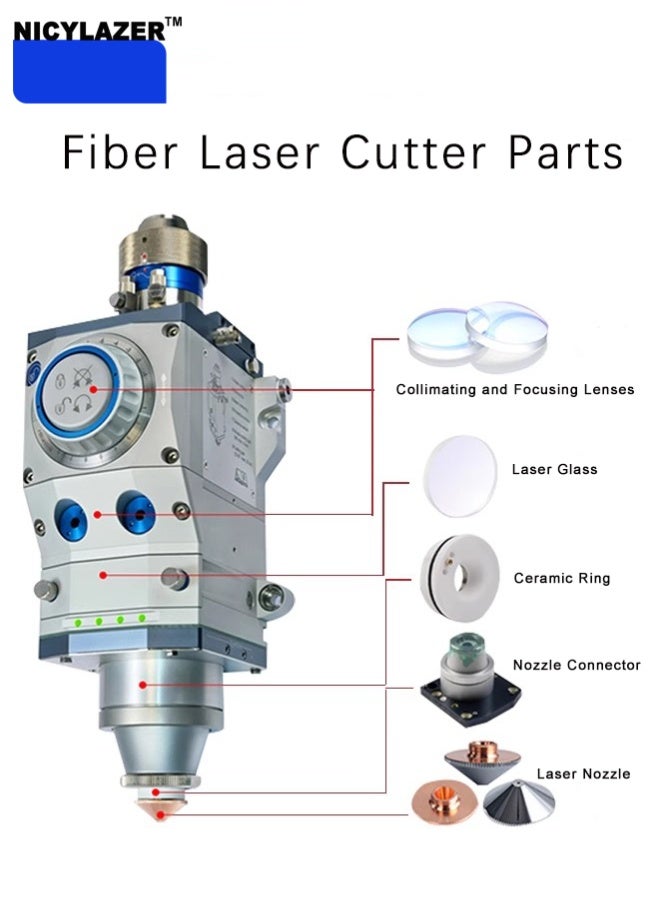 NICYLAZER™

Fiber Laser Cutter Parts

Collimating and Focusing Lenses

Laser Glass

Ceramic Ring

Nozzle Connector

Laser Nozzle