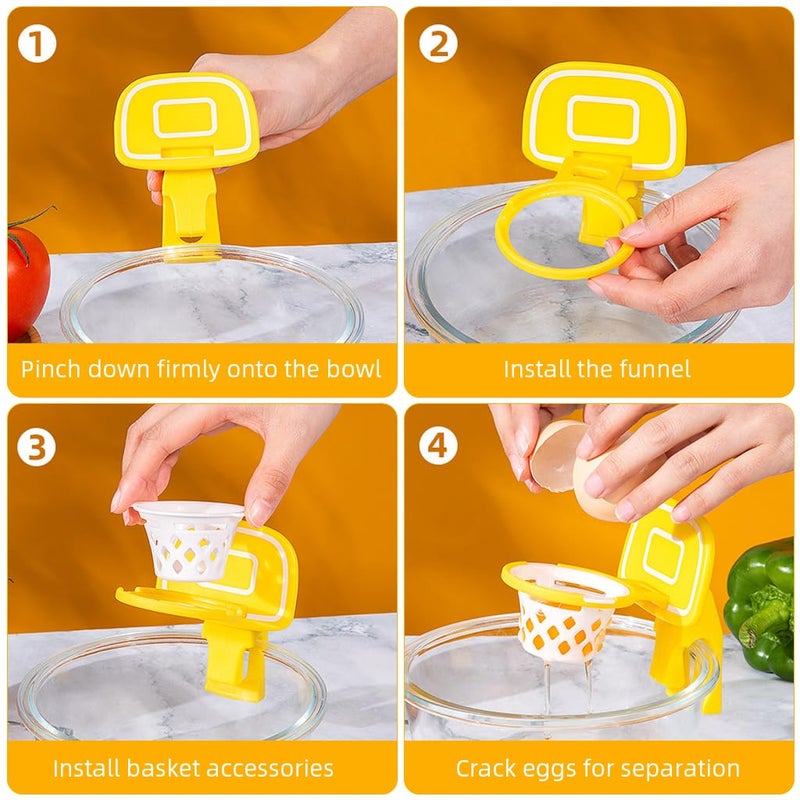 1
Pinch down firmly onto the bowl

2
Install the funnel

3
Install basket accessories

4
Crack eggs for separation