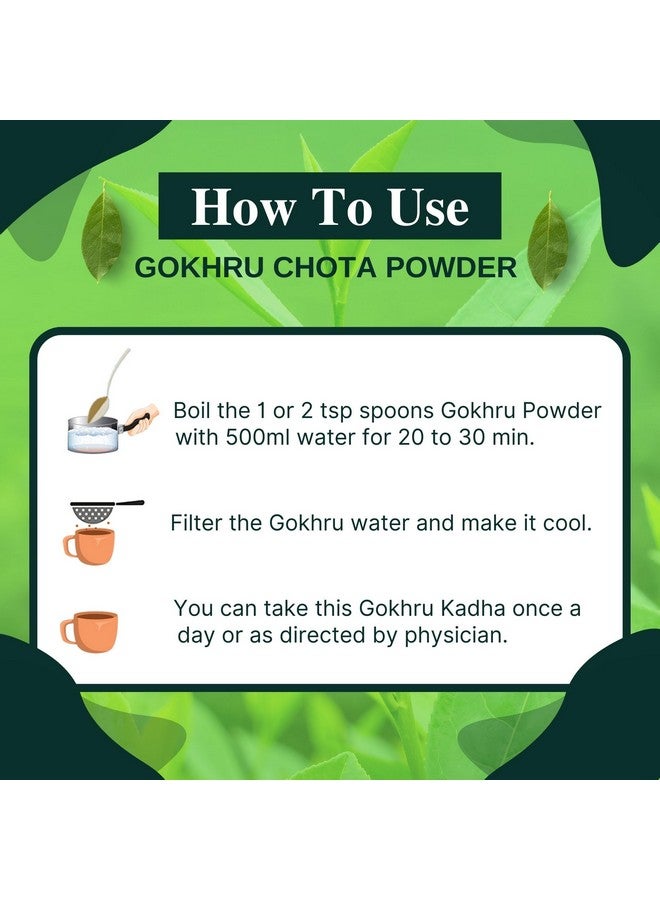 How To Use

GOKHRU CHOTA POWDER

Boil the 1 or 2 tsp spoons Gokhru Powder with 500ml water for 20 to 30 min.

Filter the Gokhru water and make it cool.

You can take this Gokhru Kadha once a day or as directed by physician.