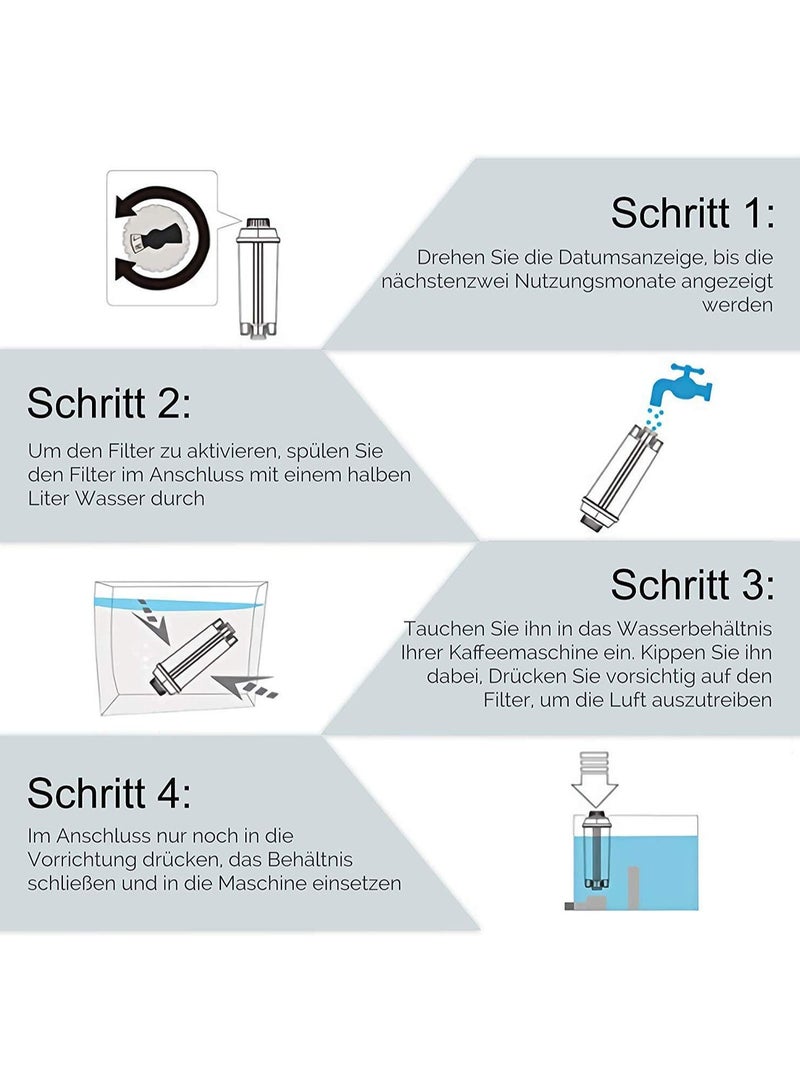 Schritt 1:

Drehen Sie die Datumsanzeige, bis die nächstenzwei Nutzungsmonate angezeigt werden

Schritt 2:

Um den Filter zu aktivieren, spülen Sie den Filter im Anschluss mit einem halben Liter Wasser durch

Schritt 3:

Tauchen Sie ihn in das Wasserbehältnis Ihrer Kaffeemaschine ein. Kippen Sie ihn dabei, Drücken Sie vorsichtig auf den Filter, um die Luft auszutreiben

Schritt 4:

Im Anschluss nur noch in die Vorrichtung drücken, das Behältnis schließen und in die Maschine einsetzen