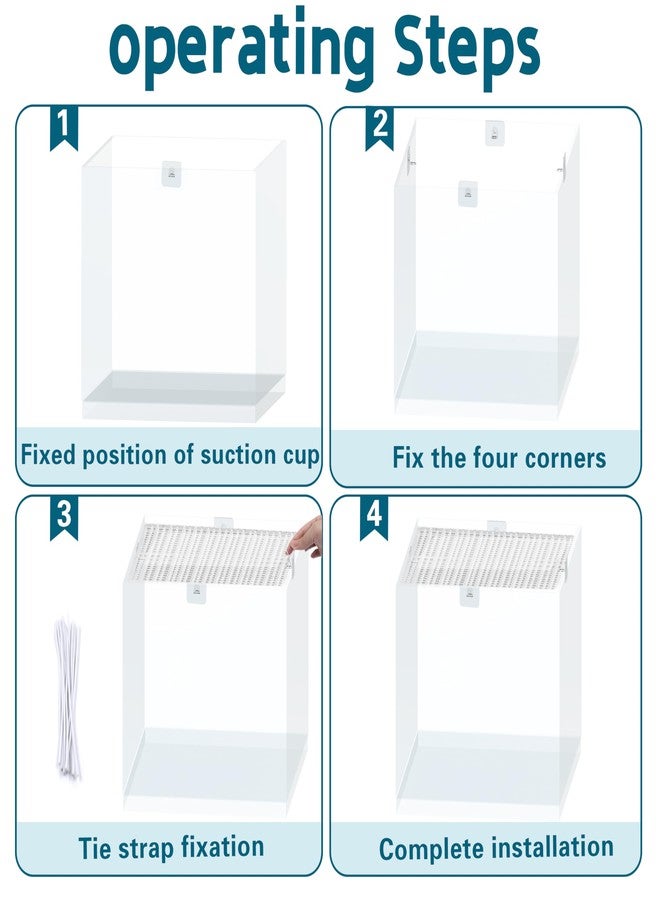 operating Steps

1

Fixed position of suction cup

2

Fix the four corners

3

Tie strap fixation

4

Complete installation