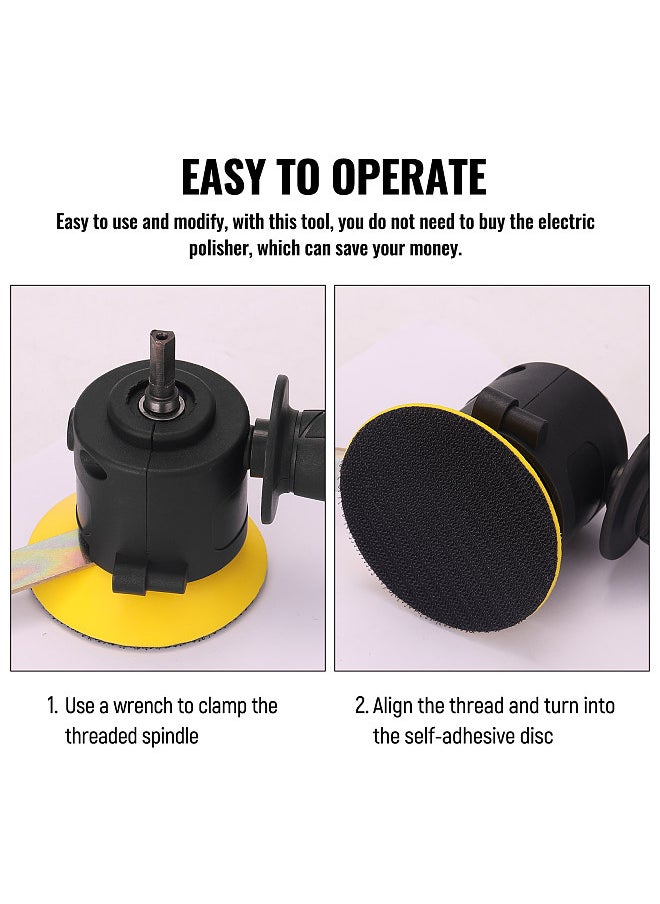 EASY TO OPERATE

Easy to use and modify, with this tool, you do not need to buy the electric polisher, which can save your money.

1. Use a wrench to clamp the threaded spindle

2. Align the thread and turn into the self-adhesive disc