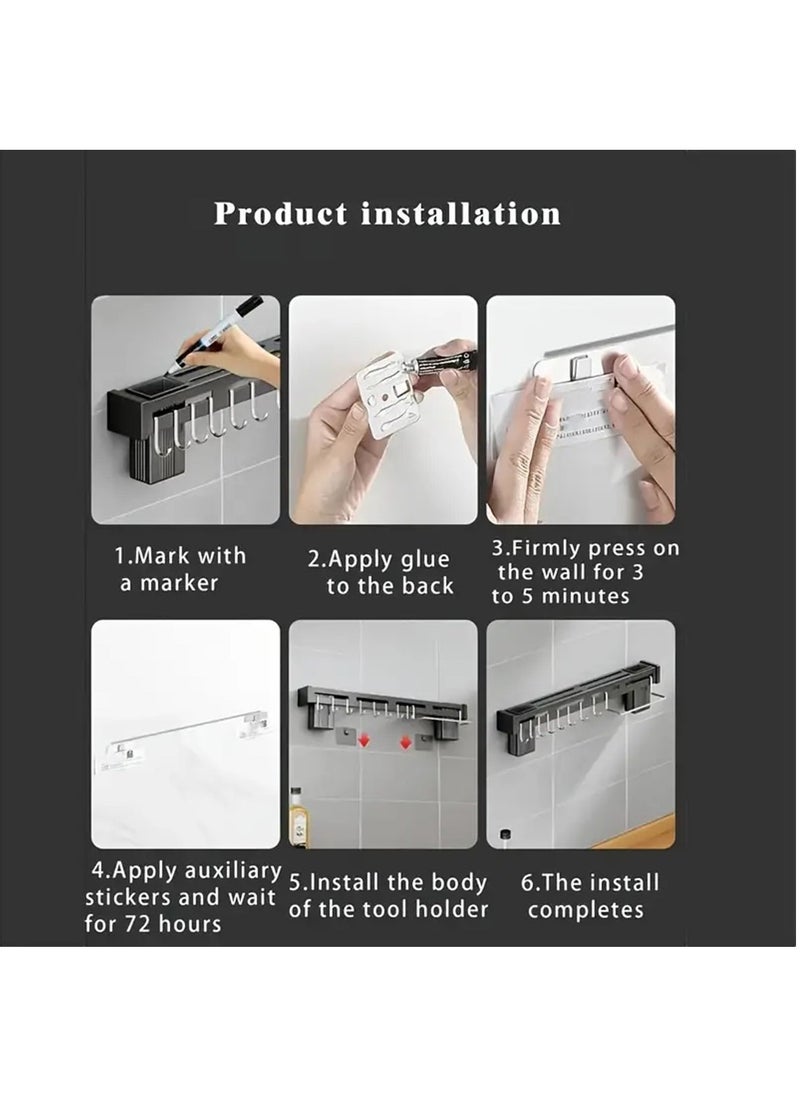 Product installation

1.Mark with a marker

2.Apply glue to the back

3.Firmly press on the wall for 3 to 5 minutes

4.Apply auxiliary stickers and wait for 72 hours

5.Install the body of the tool holder

6.The install completes