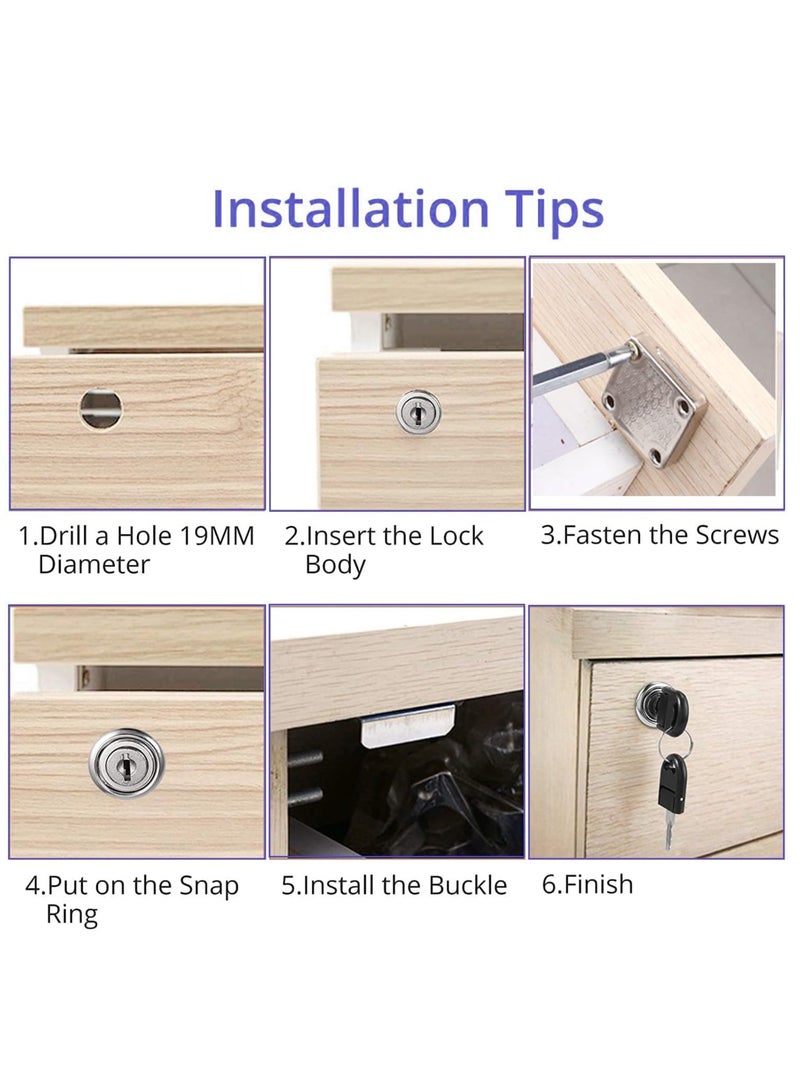 Installation Tips

1.Drill a Hole 19MM Diameter

2.Insert the Lock Body

3.Fasten the Screws

4.Put on the Snap Ring

5.Install the Buckle

6.Finish