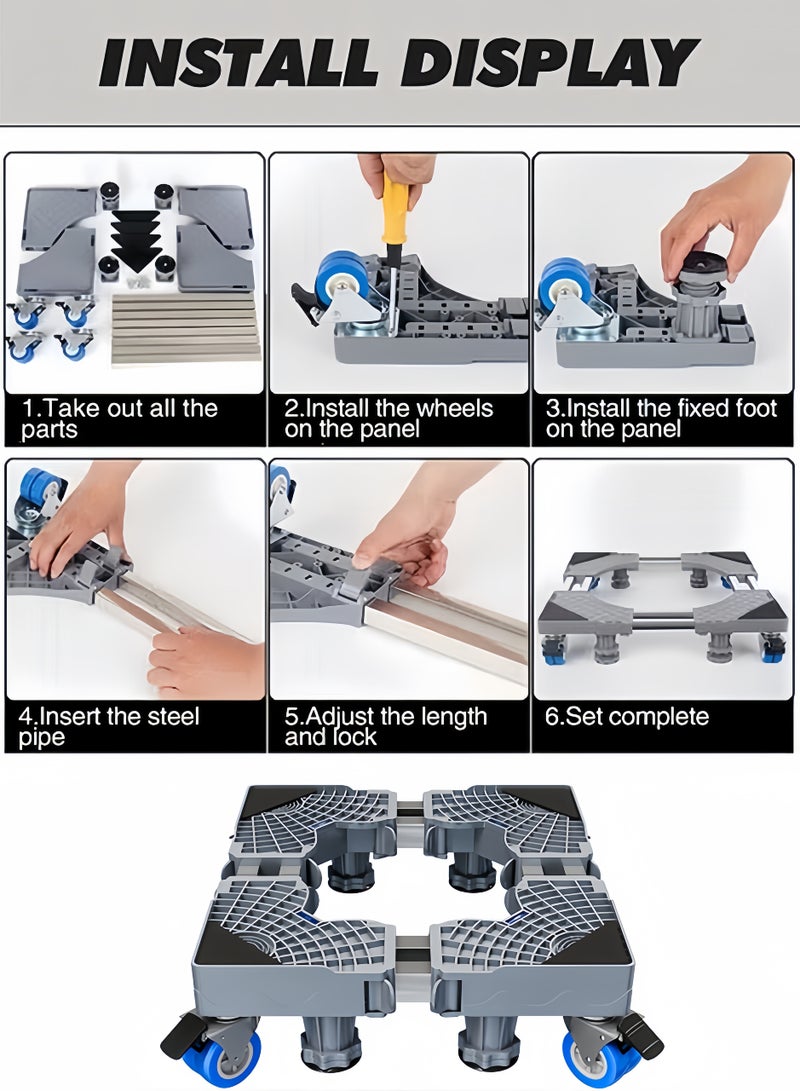 INSTALL DISPLAY

1.Take out all the parts

2.Install the wheels on the panel

3.Install the fixed foot on the panel

4.Insert the steel pipe

5.Adjust the length and lock

6.Set complete