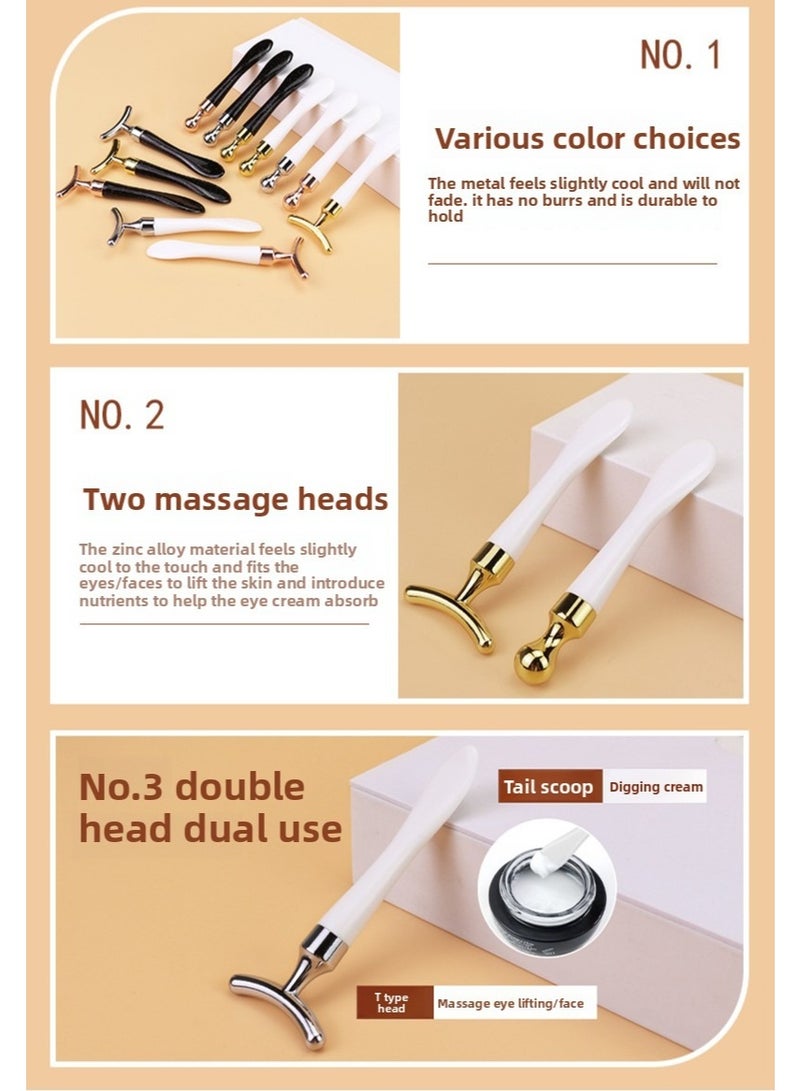 NO. 1

Various color choices

The metal feels slightly cool and will not fade. it has no burrs and is durable to hold

NO. 2

Two massage heads

The zinc alloy material feels slightly cool to the touch and fits the eyes/faces to lift the skin and introduce nutrients to help the eye cream absorb

No.3 double head dual use

Tail scoop

Digging cream

T type head

Massage eye lifting/face