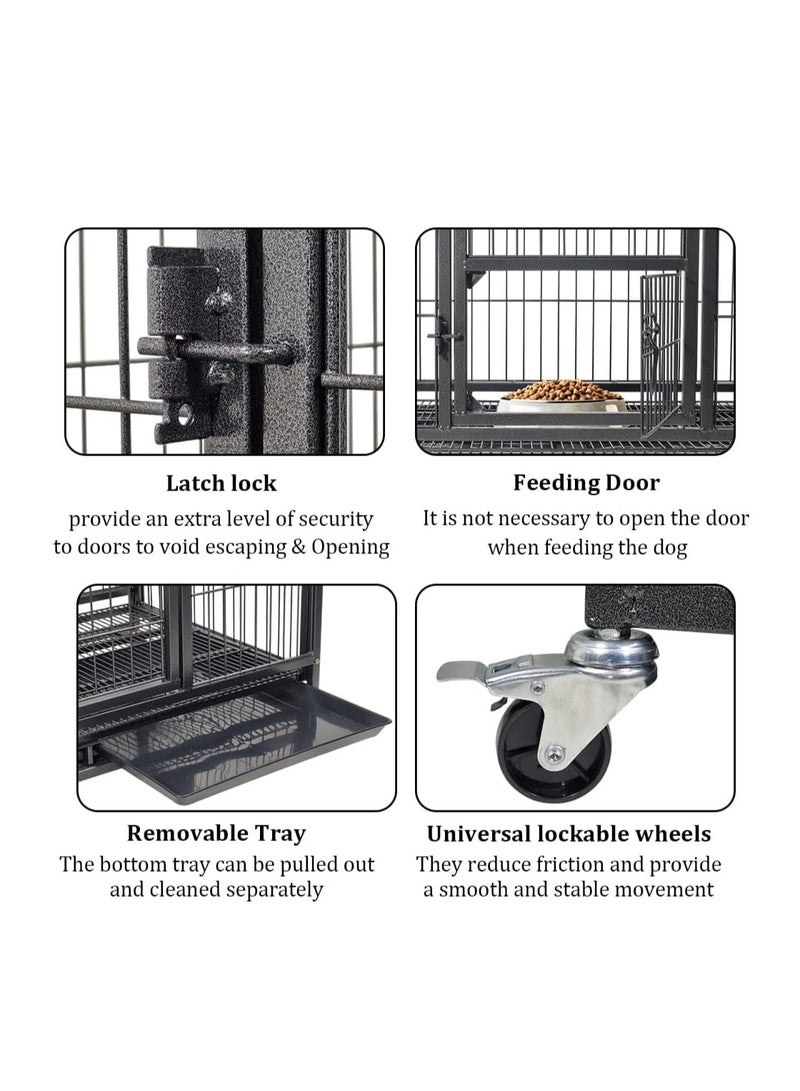 Latch lock
provide an extra level of security to doors to void escaping & Opening

Feeding Door
It is not necessary to open the door when feeding the dog

Removable Tray
The bottom tray can be pulled out and cleaned separately

Universal lockable wheels
They reduce friction and provide a smooth and stable movement