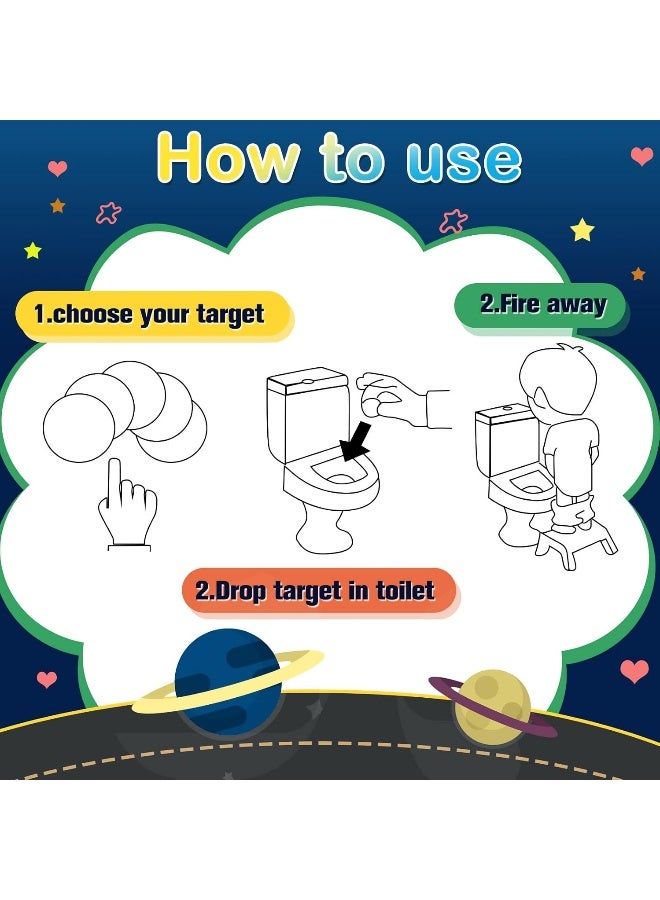 How to use

1.choose your target

2.Fire away

2.Drop target in toilet