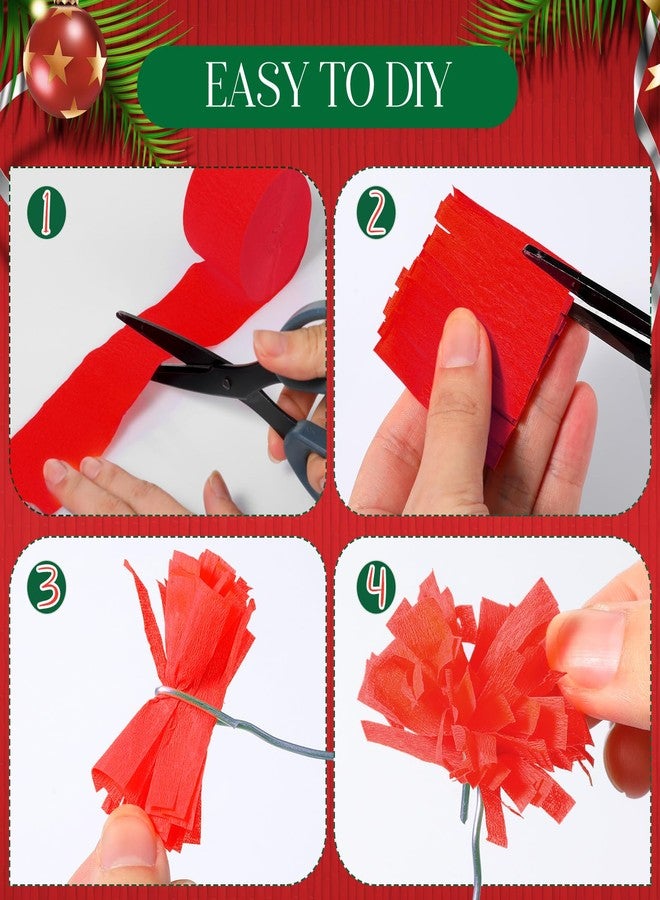 EASY TO DIY

1

2

3

4