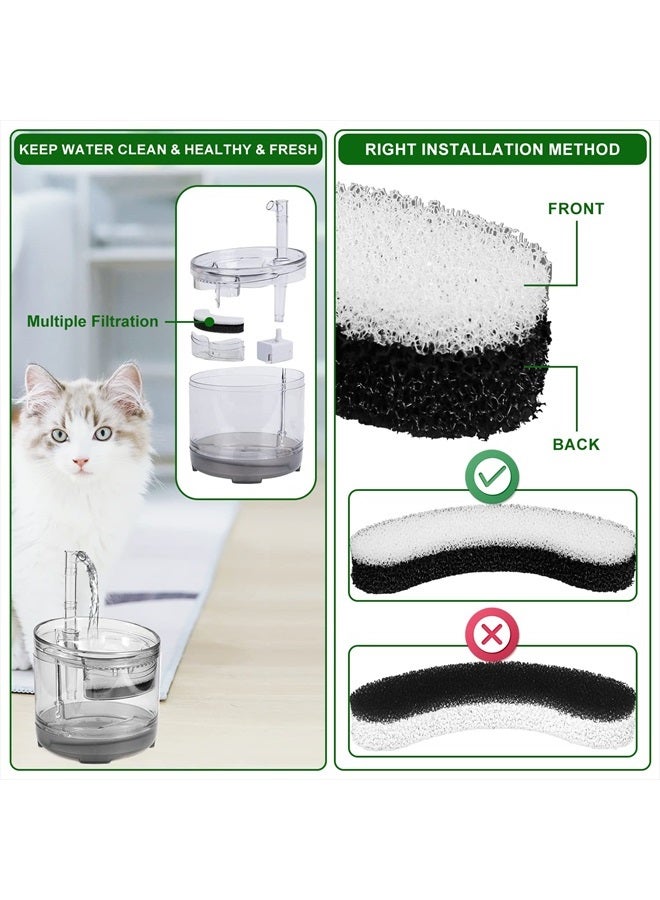 KEEP WATER CLEAN & HEALTHY & FRESH

Multiple Filtration

RIGHT INSTALLATION METHOD

FRONT

BACK