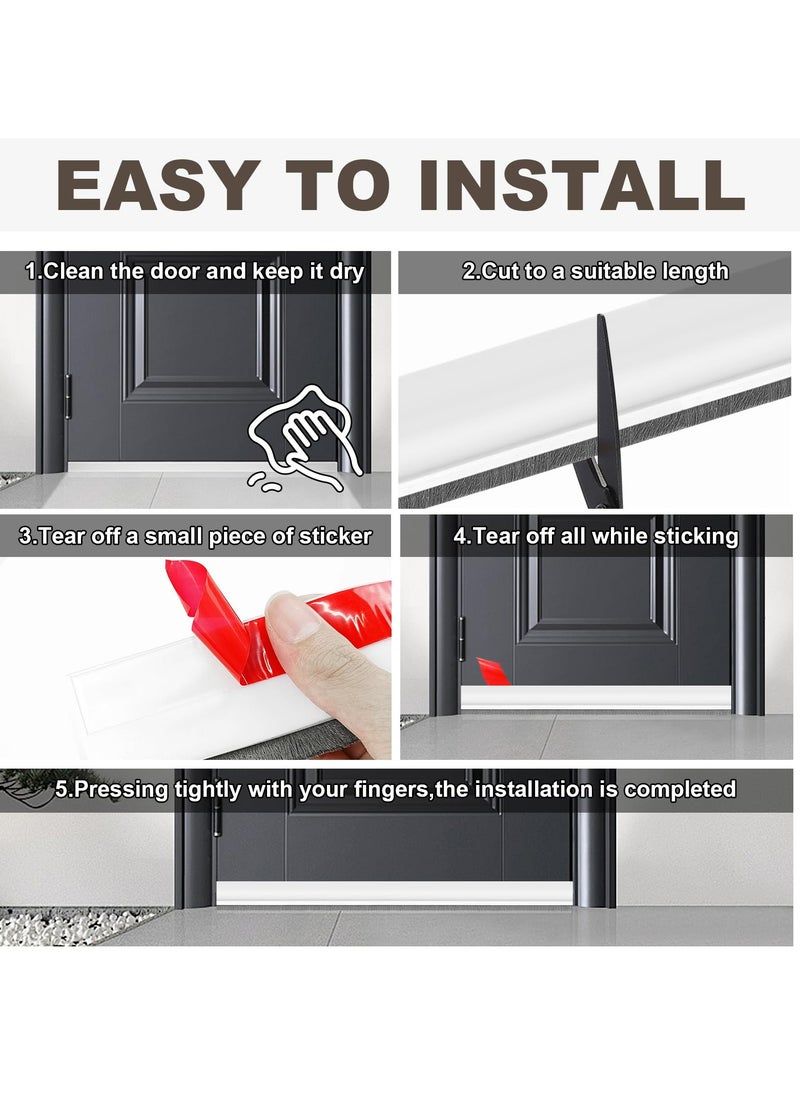 EASY TO INSTALL

1.Clean the door and keep it dry

2.Cut to a suitable length

3.Tear off a small piece of sticker

4.Tear off all while sticking

5.Pressing tightly with your fingers,the installation is completed