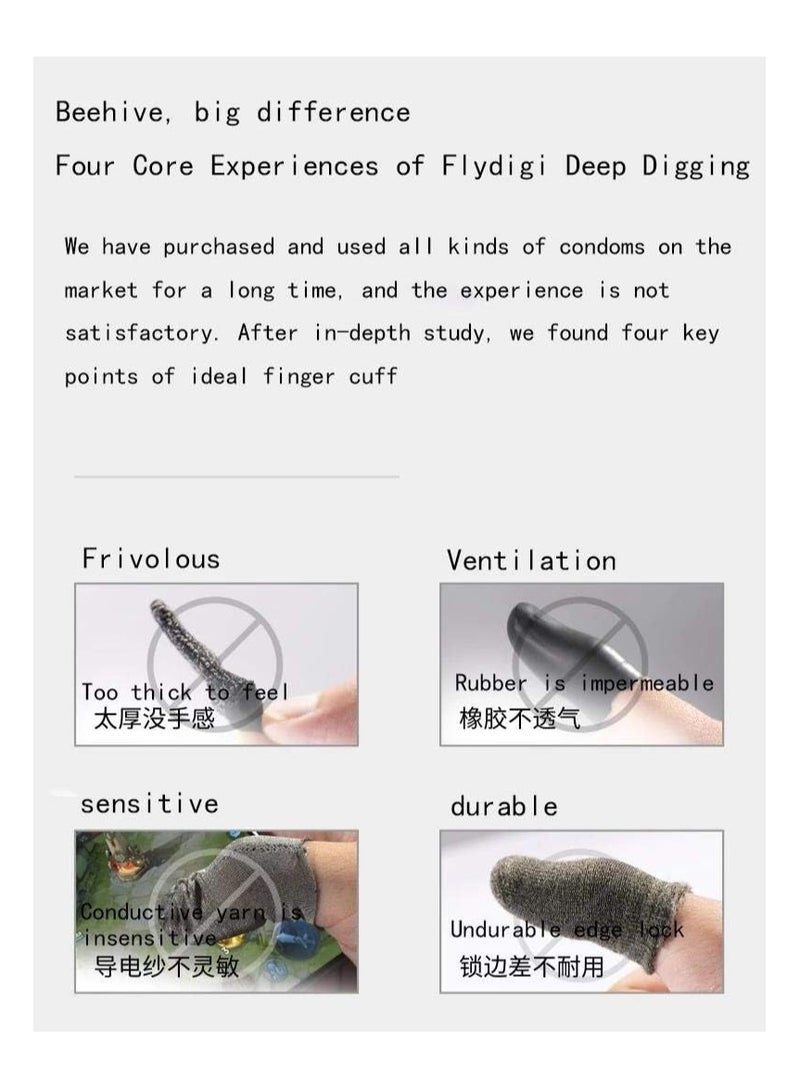 Beehive, big difference

Four Core Experiences of Flydigi Deep Digging

We have purchased and used all kinds of condoms on the market for a long time, and the experience is not satisfactory. After in-depth study, we found four key points of ideal finger cuff

Frivolous

Too thick to feel
太厚没手感

Ventilation

Rubber is impermeable
橡胶不透气

sensitive

Conductive yarn is insensitive
导电纱不灵敏

durable

Undurable edge lock
锁边差不耐用