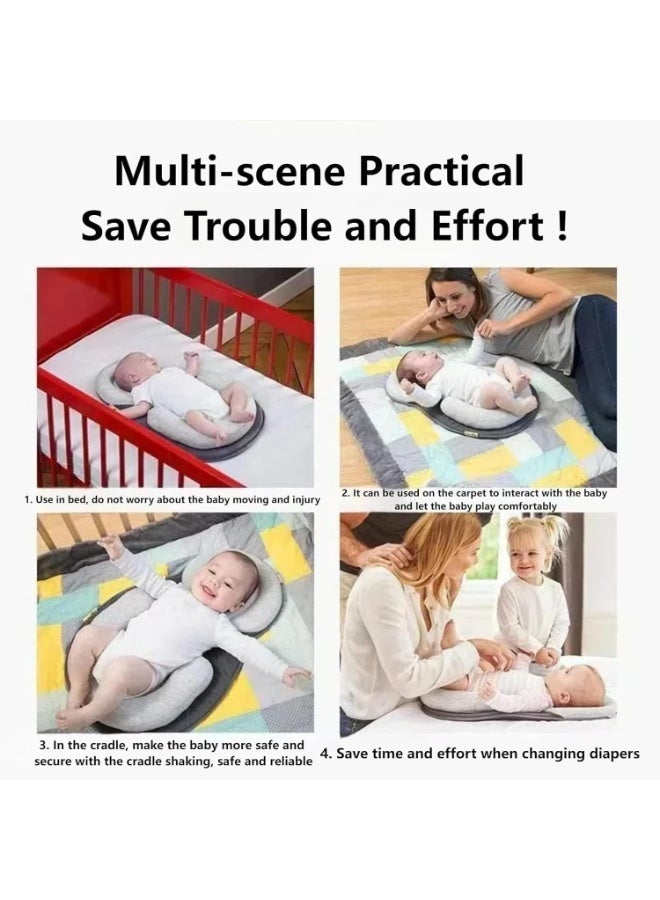 Multi-scene Practical
Save Trouble and Effort !

1. Use in bed, do not worry about the baby moving and injury

2. It can be used on the carpet to interact with the baby and let the baby play comfortably

3. In the cradle, make the baby more safe and secure with the cradle shaking, safe and reliable

4. Save time and effort when changing diapers