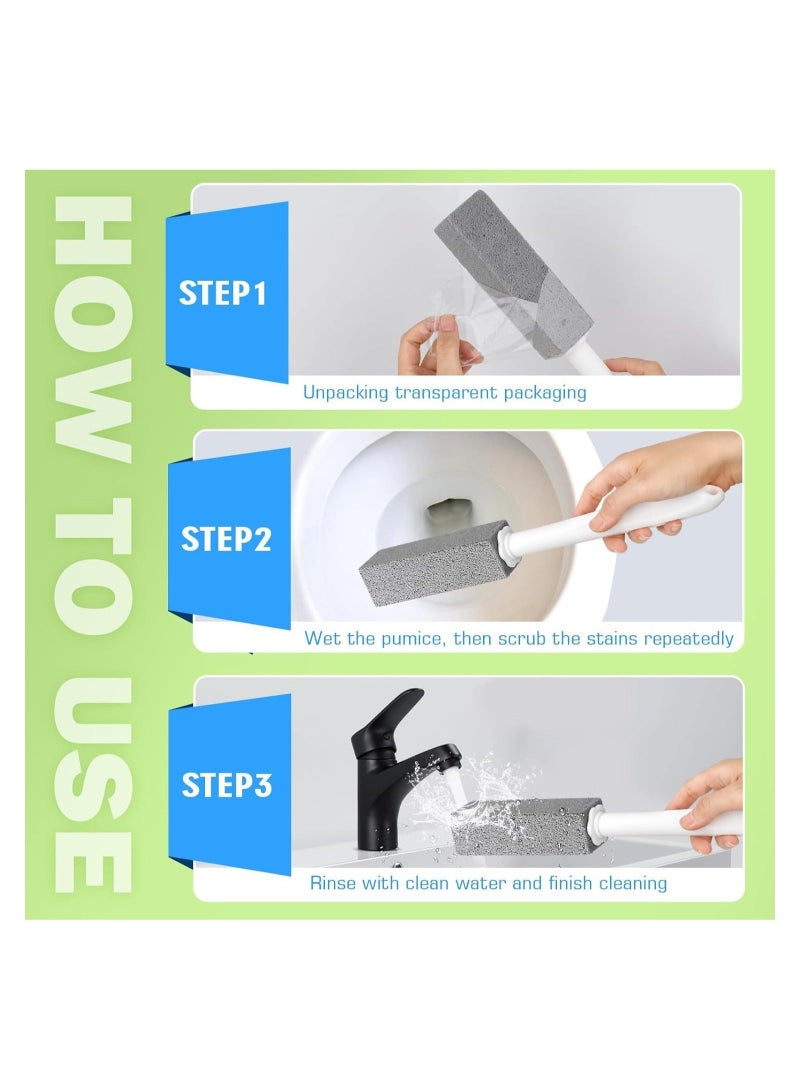 HOW TO USE

STEP1

Unpacking transparent packaging

STEP2

Wet the pumice, then scrub the stains repeatedly

STEP3

Rinse with clean water and finish cleaning