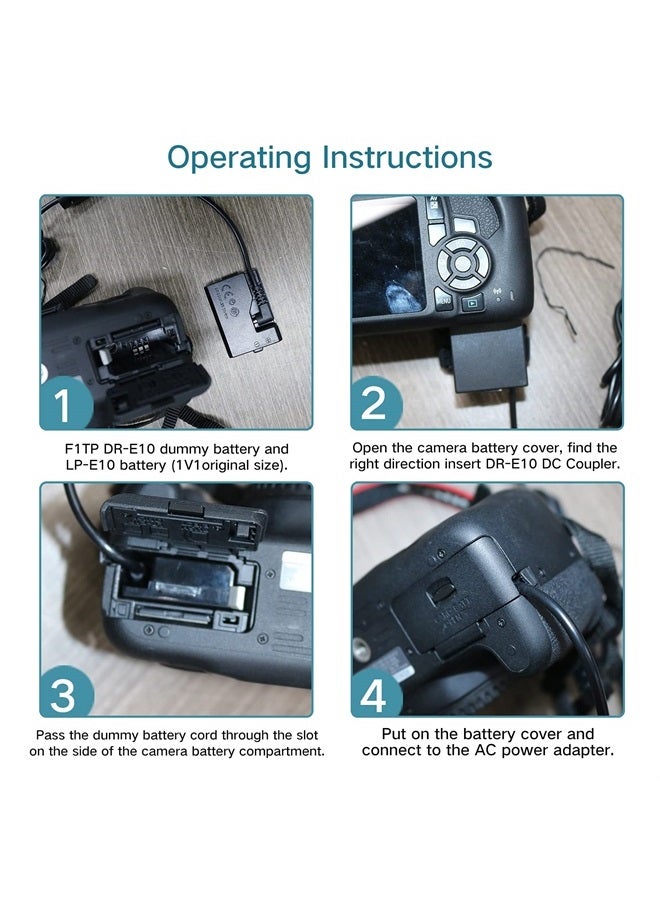 Operating Instructions

1

F1TP DR-E10 dummy battery and LP-E10 battery (1V1original size).

2

Open the camera battery cover, find the right direction insert DR-E10 DC Coupler.

3

Pass the dummy battery cord through the slot on the side of the camera battery compartment.

4

Put on the battery cover and connect to the AC power adapter.